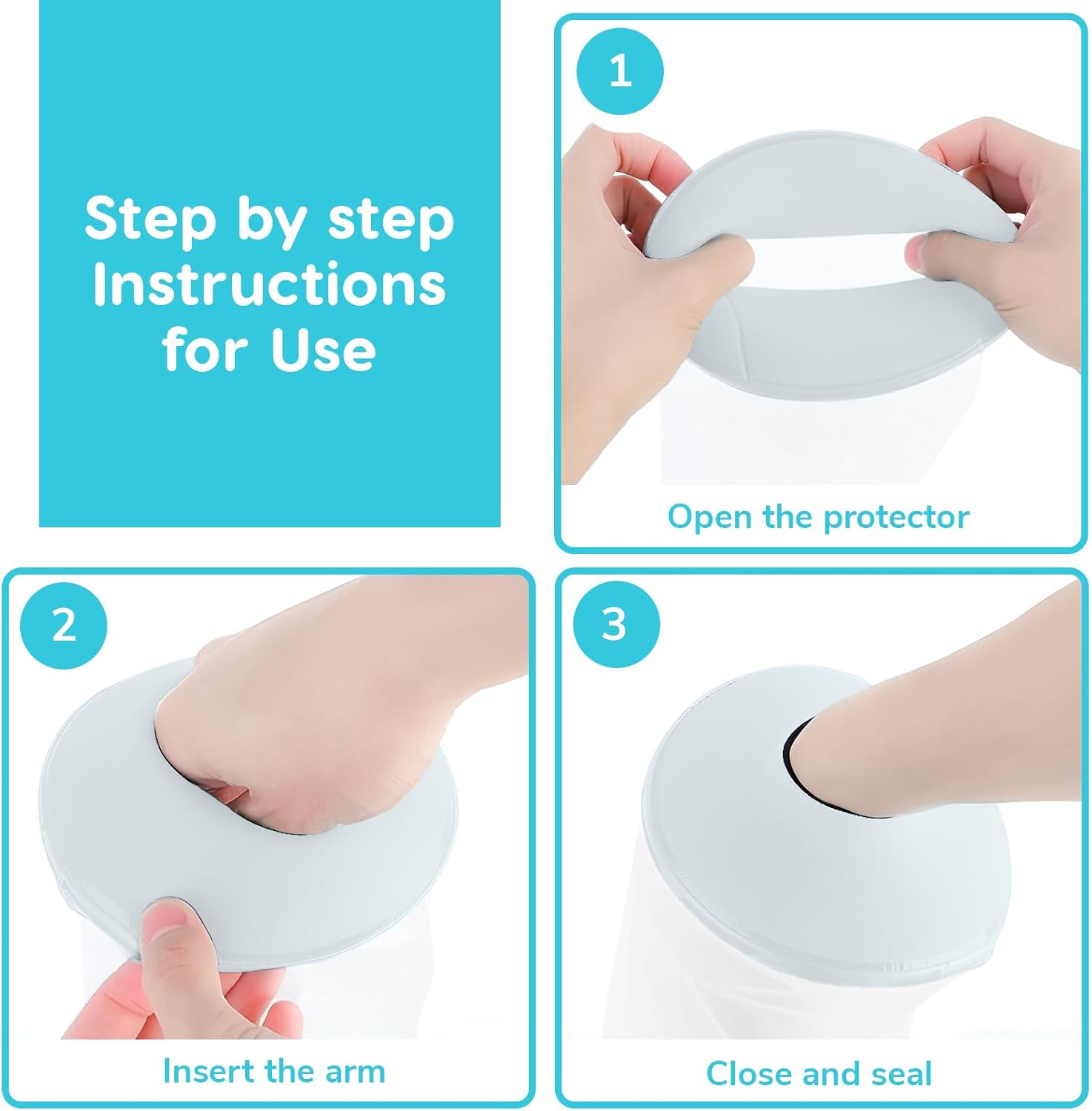 Step by step Instructions for Use

1

Open the protector

2

Insert the arm

3

Close and seal