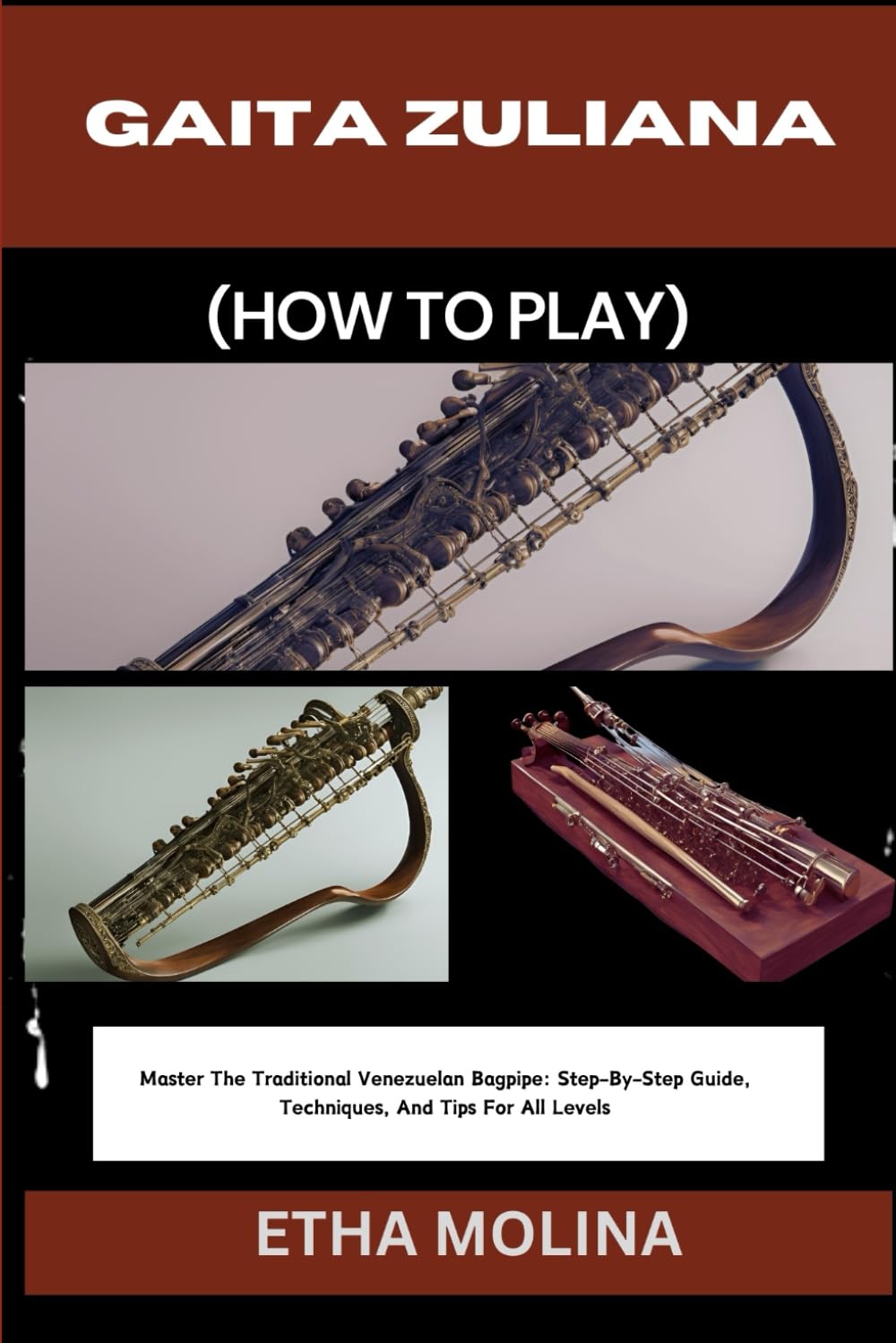 GAITA ZULIANA

(HOW TO PLAY)

Master The Traditional Venezuelan Bagpipe: Step-By-Step Guide, Techniques, And Tips For All Levels

ETHA MOLINA