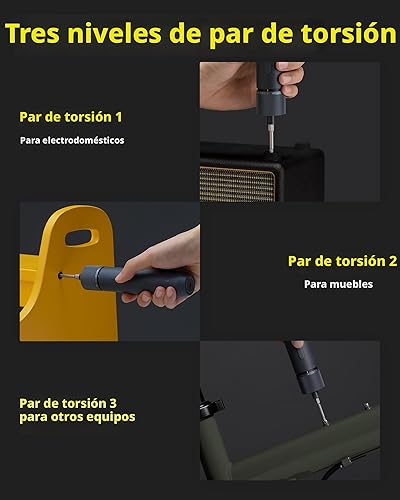 Tres niveles de par de torsión

Par de torsión 1

Para electrodomésticos

Par de torsión 2

Para muebles

Par de torsión 3
para otros equipos