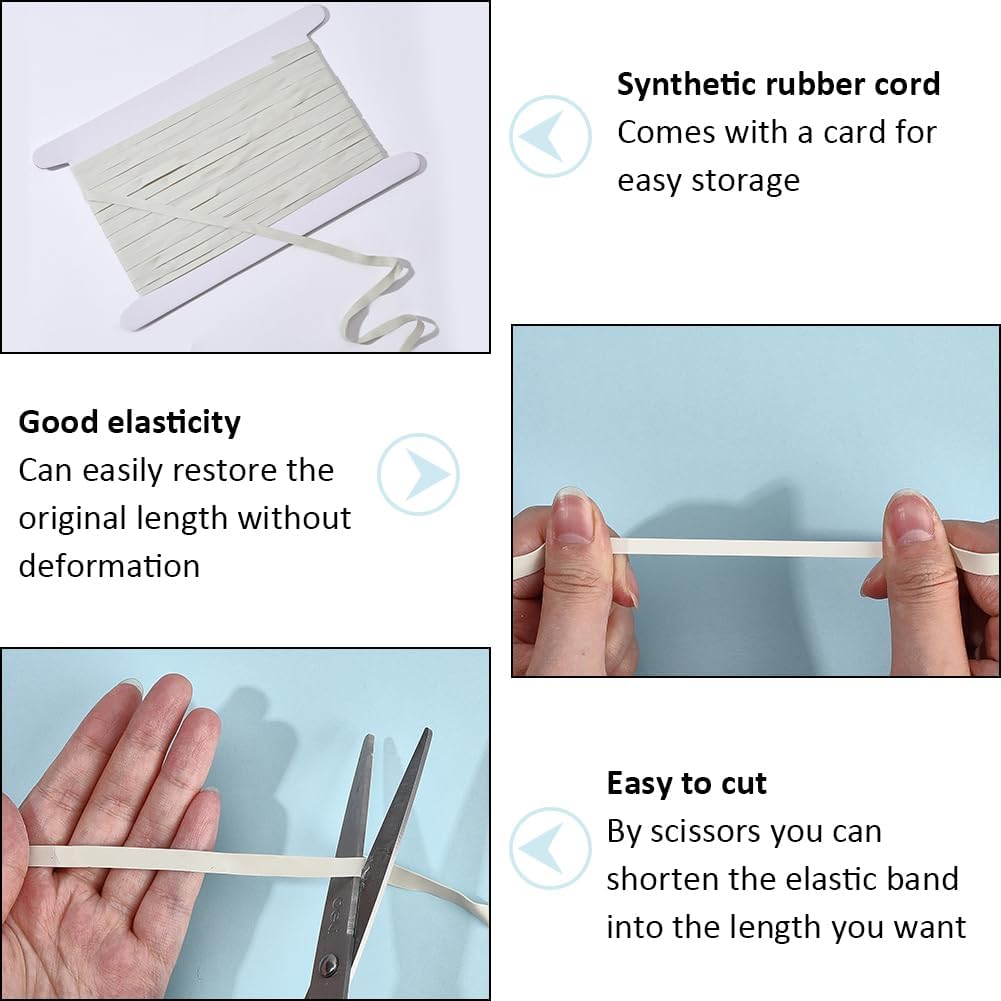 Synthetic rubber cord
Comes with a card for easy storage

Good elasticity
Can easily restore the original length without deformation

Easy to cut
By scissors you can shorten the elastic band into the length you want