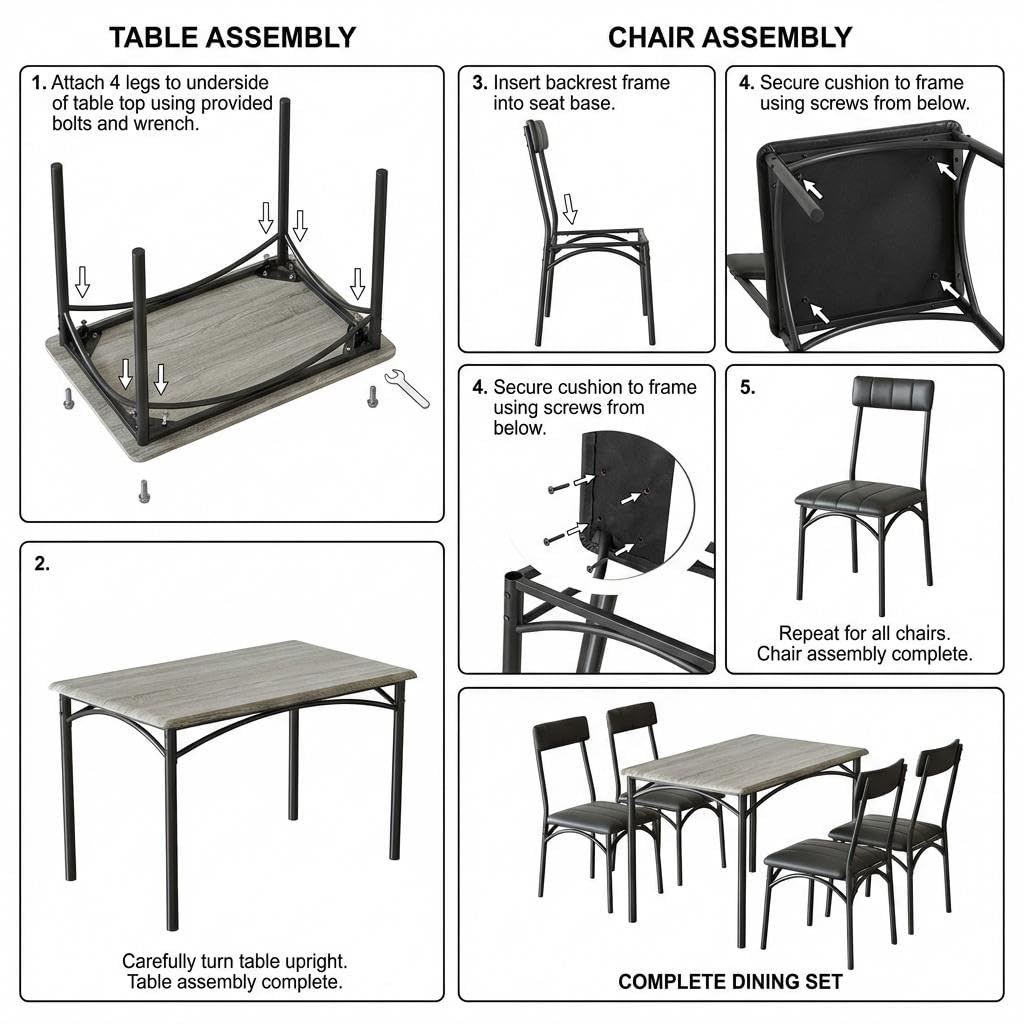 TABLE ASSEMBLY

1. Attach 4 legs to underside of table top using provided bolts and wrench.

2.

Carefully turn table upright.
Table assembly complete.

CHAIR ASSEMBLY

3. Insert backrest frame into seat base.

4. Secure cushion to frame using screws from below.

4. Secure cushion to frame using screws from below.

5.

Repeat for all chairs.
Chair assembly complete.

COMPLETE DINING SET