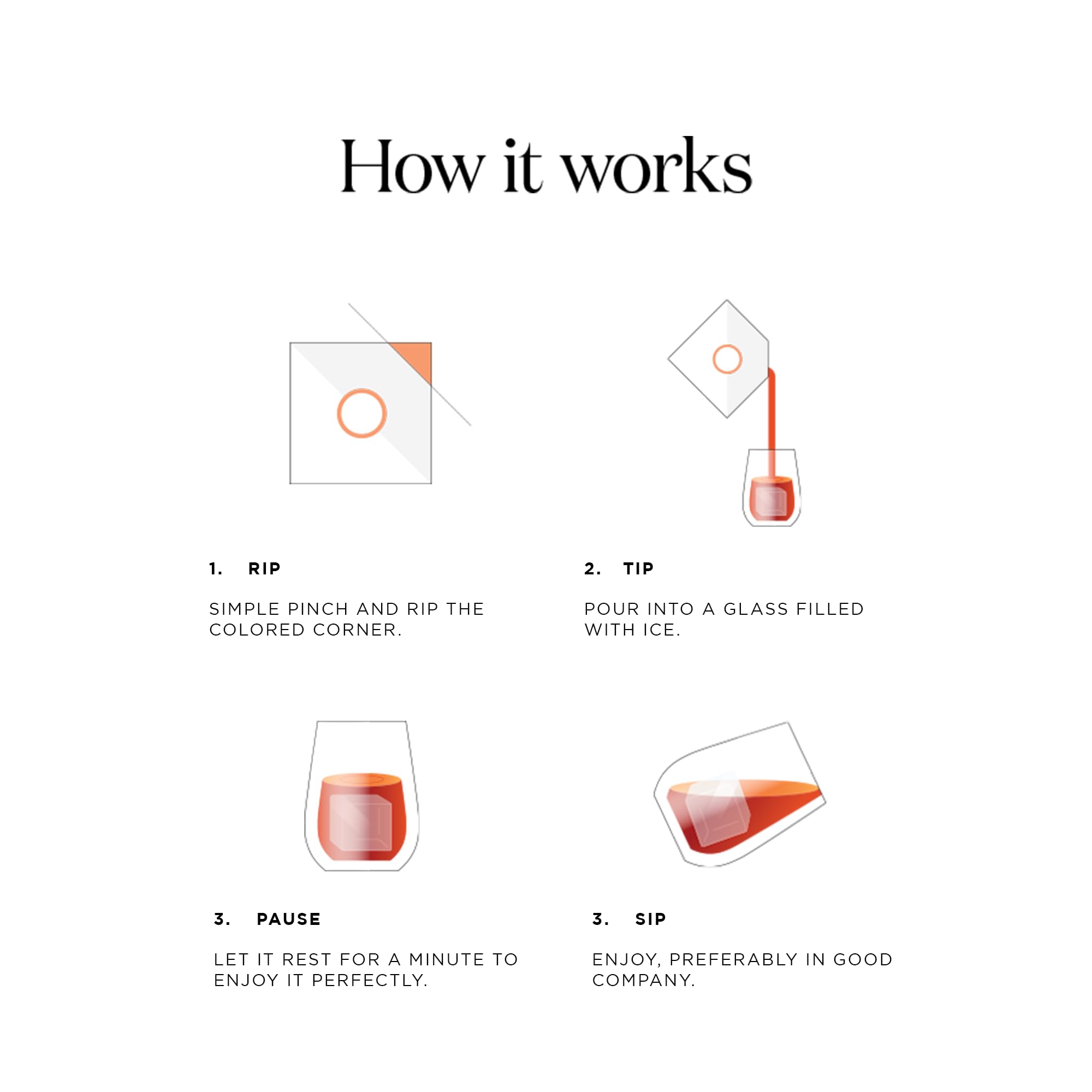 How it works

1. RIP

SIMPLE PINCH AND RIP THE COLORED CORNER.

2. TIP

POUR INTO A GLASS FILLED WITH ICE.

3. PAUSE

LET IT REST FOR A MINUTE TO ENJOY IT PERFECTLY.

3. SIP

ENJOY, PREFERABLY IN GOOD COMPANY.