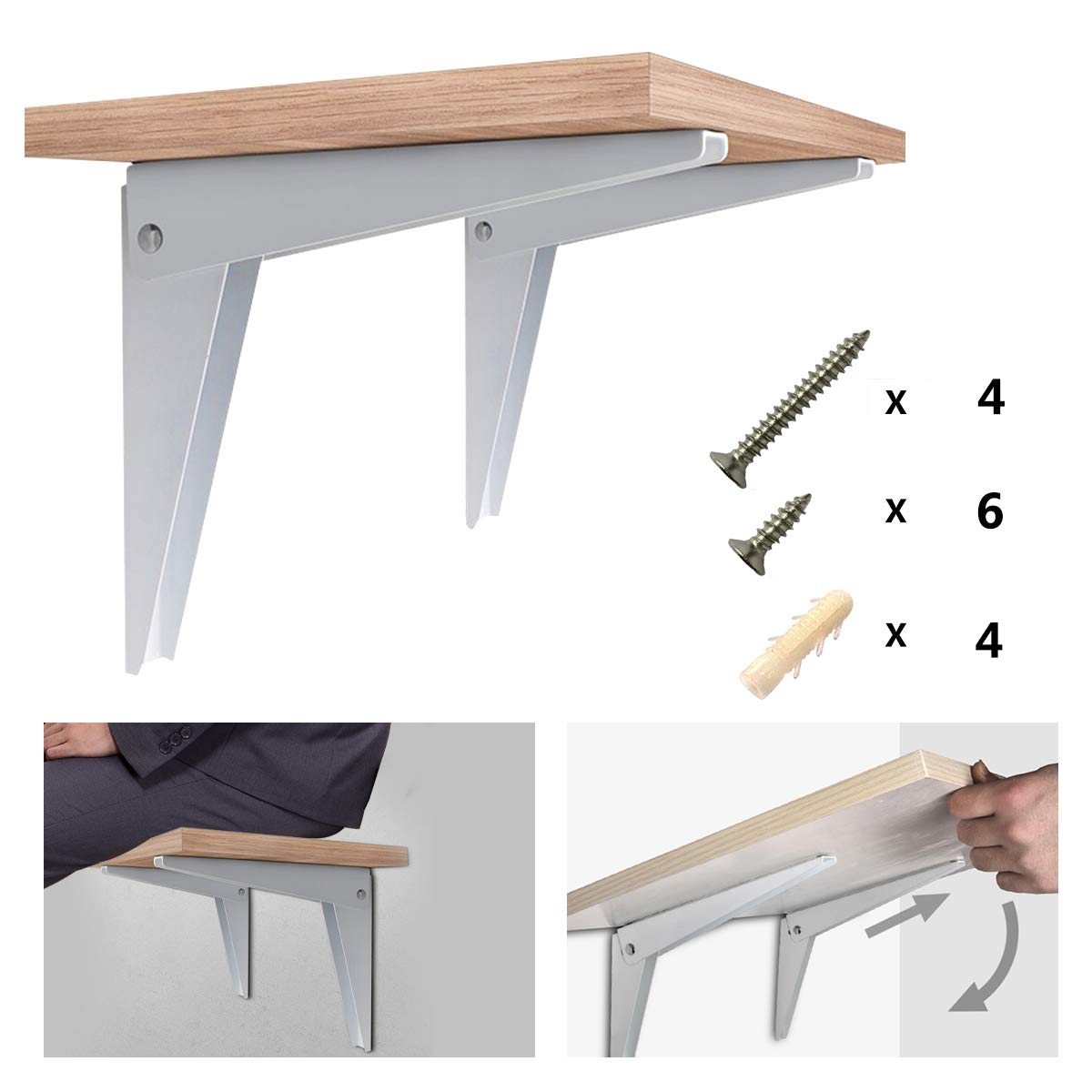 x 4

x 6

x 4