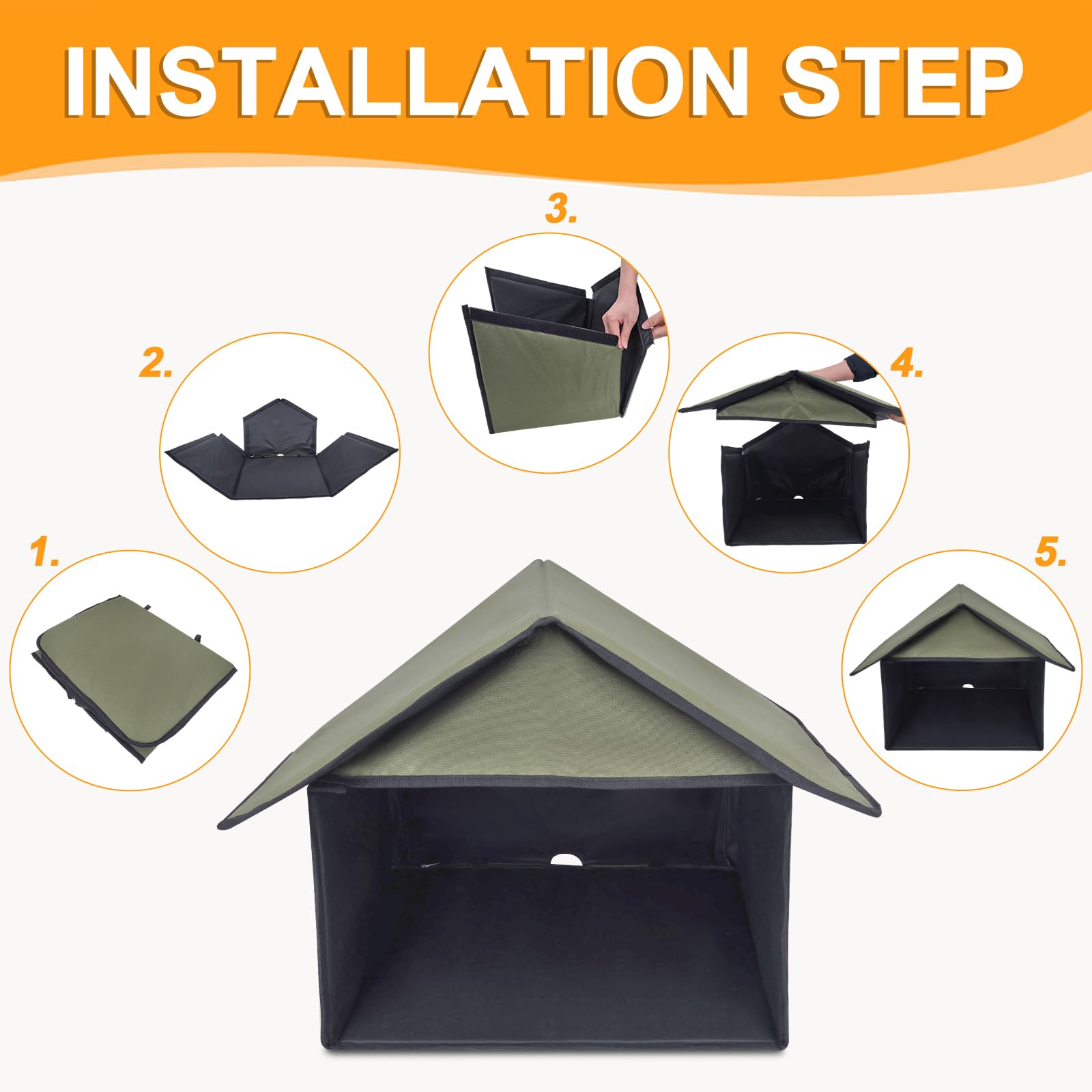 INSTALLATION STEP

1.

2.

3.

4.

5.