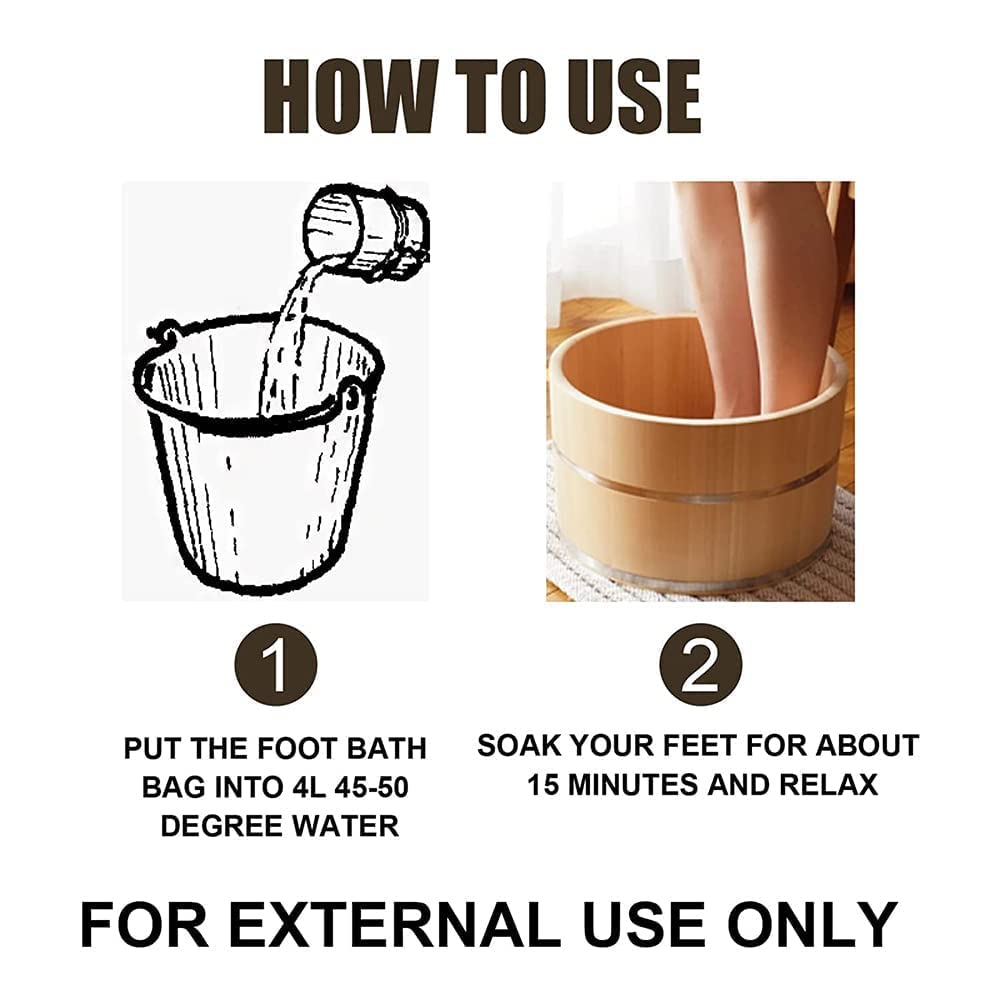 HOW TO USE

1

PUT THE FOOT BATH BAG INTO 4L 45-50 DEGREE WATER

2

SOAK YOUR FEET FOR ABOUT 15 MINUTES AND RELAX

FOR EXTERNAL USE ONLY