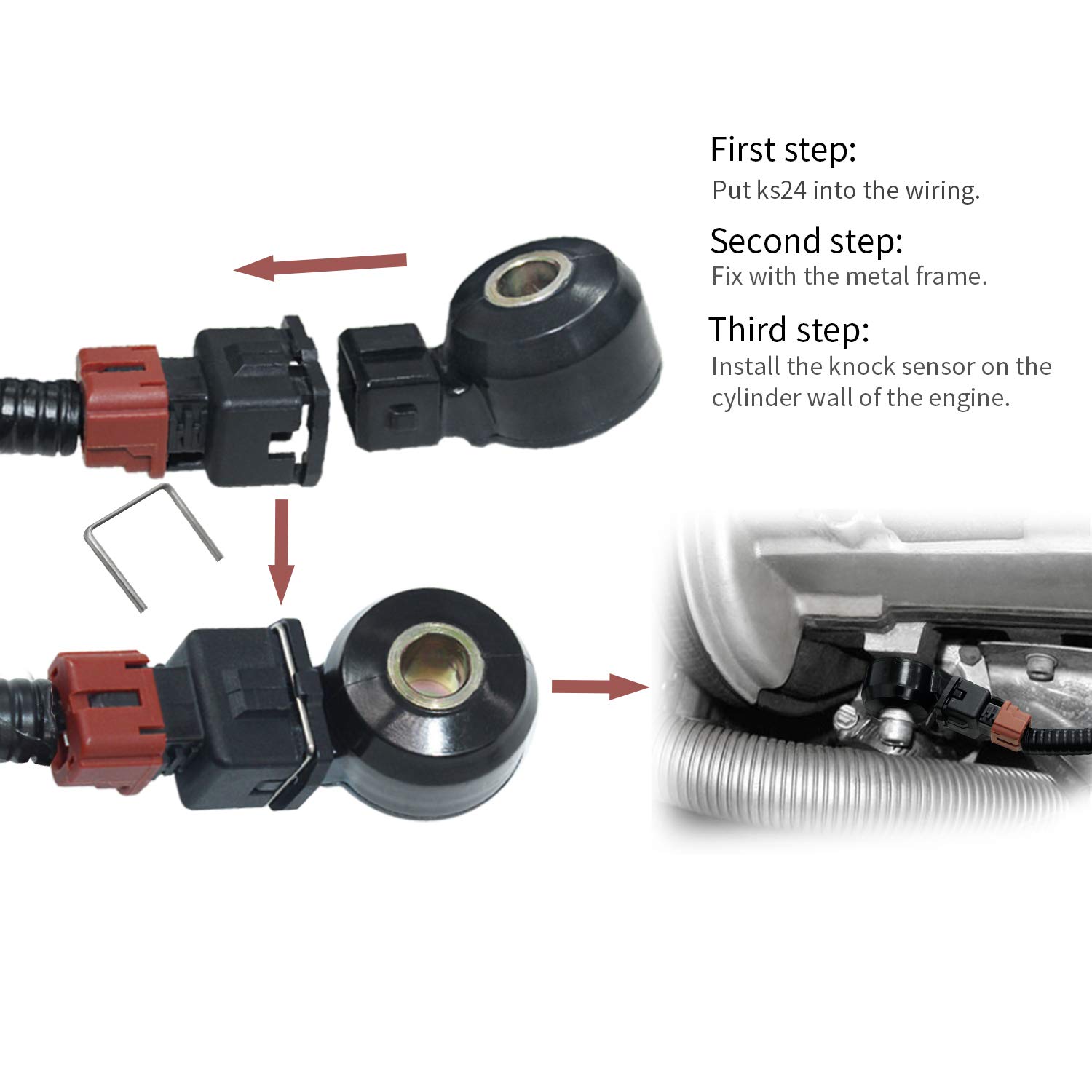 First step:
Put ks24 into the wiring.

Second step:
Fix with the metal frame.

Third step:
Install the knock sensor on the cylinder wall of the engine.