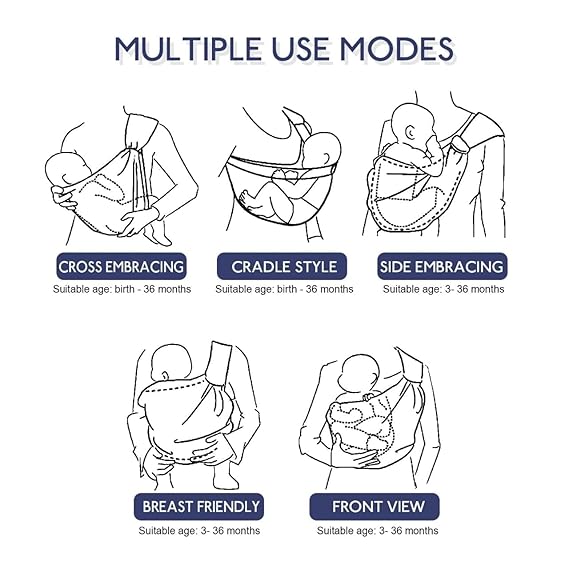 MULTIPLE USE MODES

CROSS EMBRACING
Suitable age: birth - 36 months

CRADLE STYLE
Suitable age: birth - 36 months

SIDE EMBRACING
Suitable age: 3- 36 months

BREAST FRIENDLY
Suitable age: 3- 36 months

FRONT VIEW
Suitable age: 3- 36 months