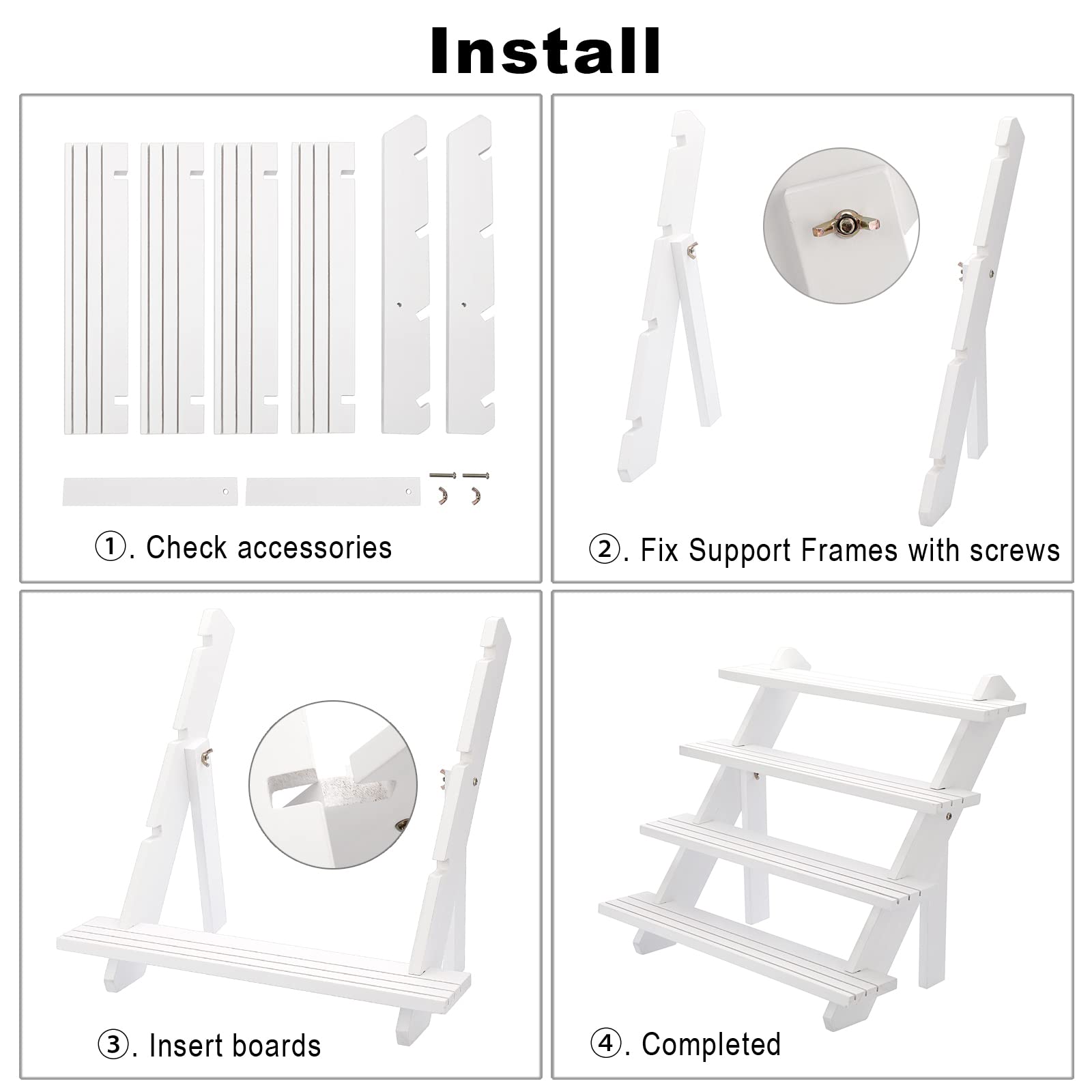 Install

①. Check accessories

②. Fix Support Frames with screws

③. Insert boards

④. Completed