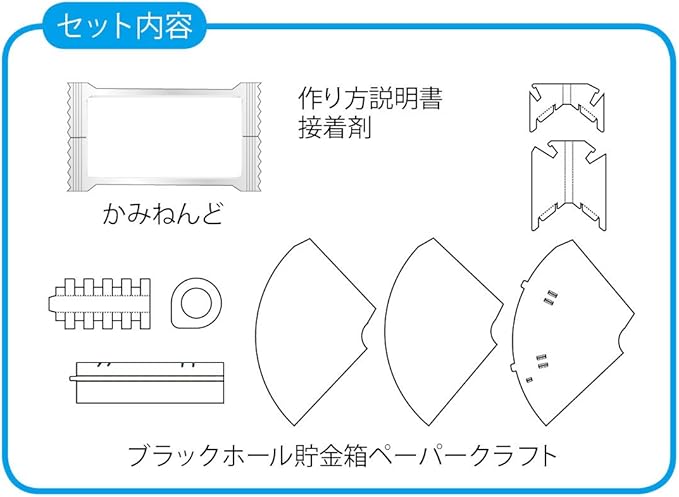 セット内容

作り方説明書
接着剤

かみねんど

ブラックホール貯金箱ペーパークラフト