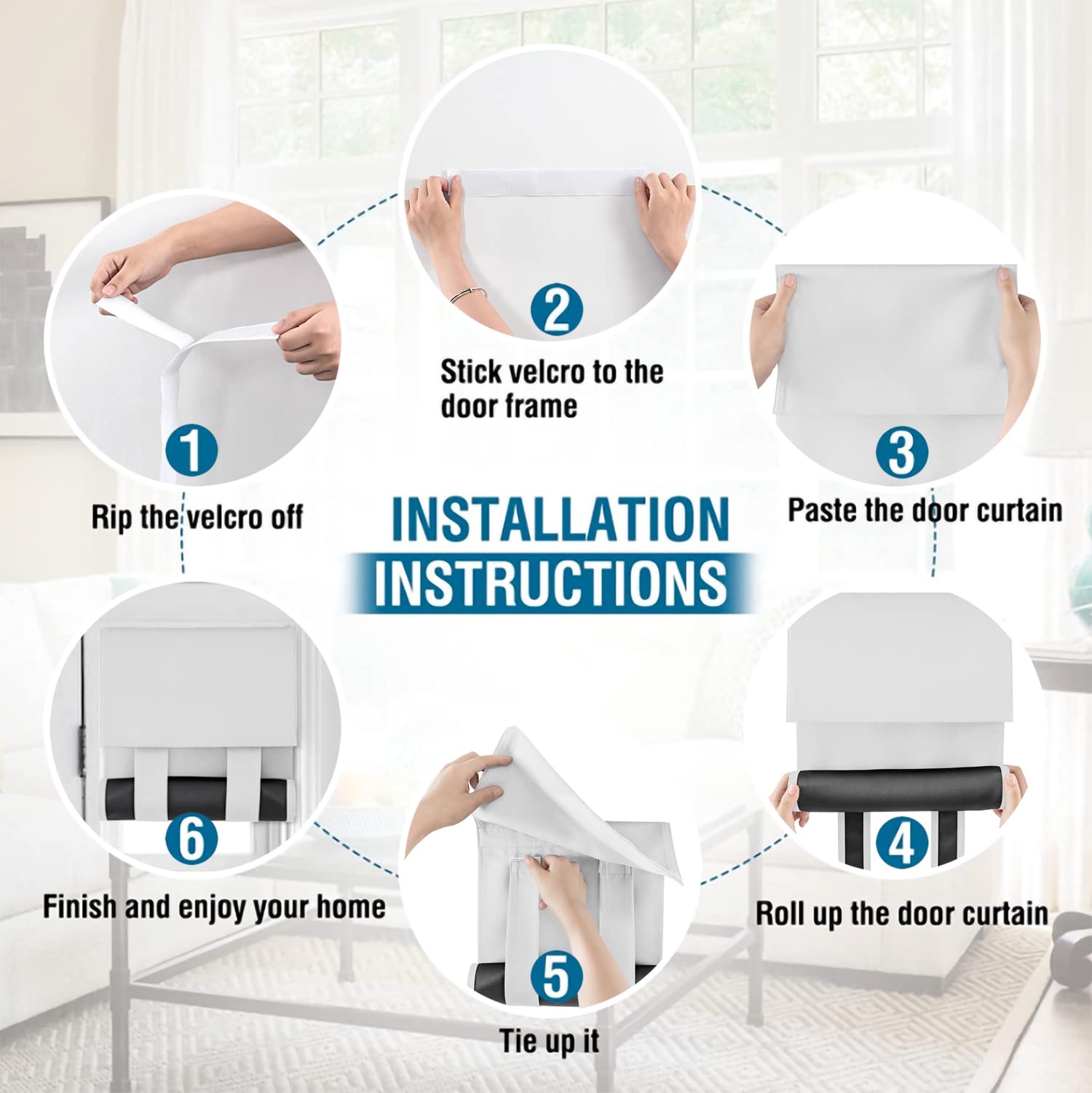 INSTALLATION
INSTRUCTIONS

1
Rip the velcro off

2
Stick velcro to the door frame

3
Paste the door curtain

4
Roll up the door curtain

5
Tie up it

6
Finish and enjoy your home