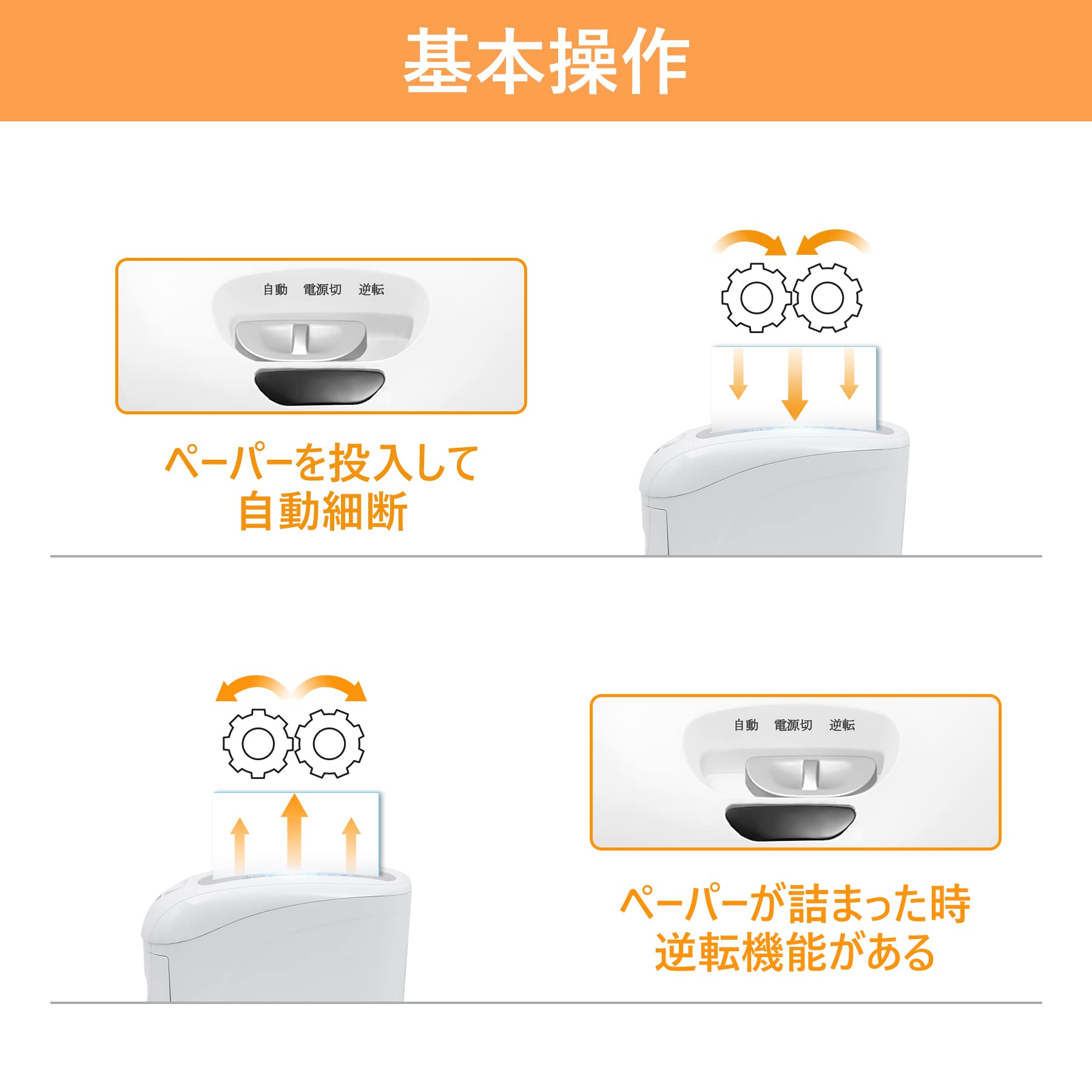 基本操作

自動　電源切　逆転

ペーパーを投入して
自動細断

自動　電源切　逆転

ペーパーが詰まった時
逆転機能がある