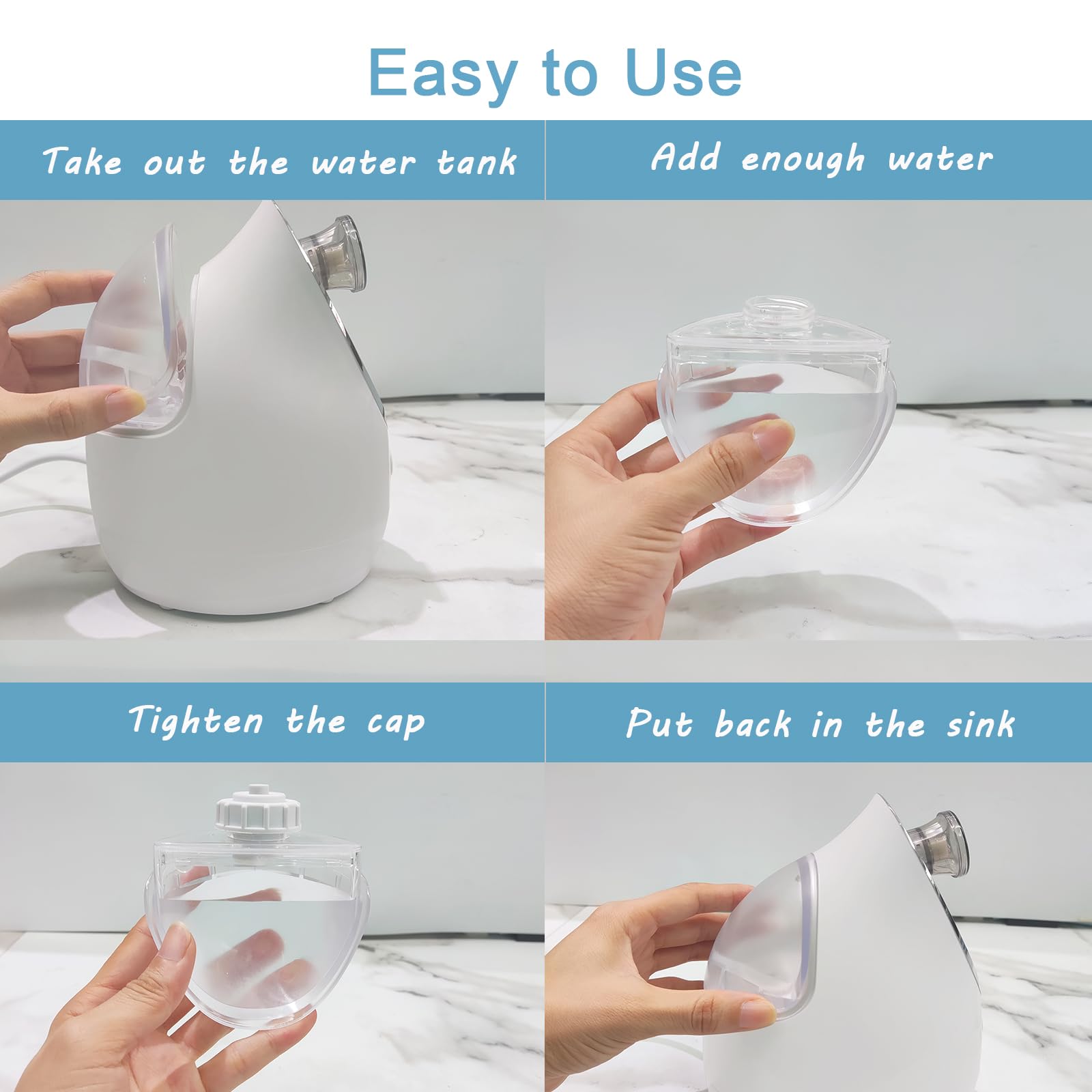 Easy to Use

Take out the water tank

Add enough water

Tighten the cap

Put back in the sink