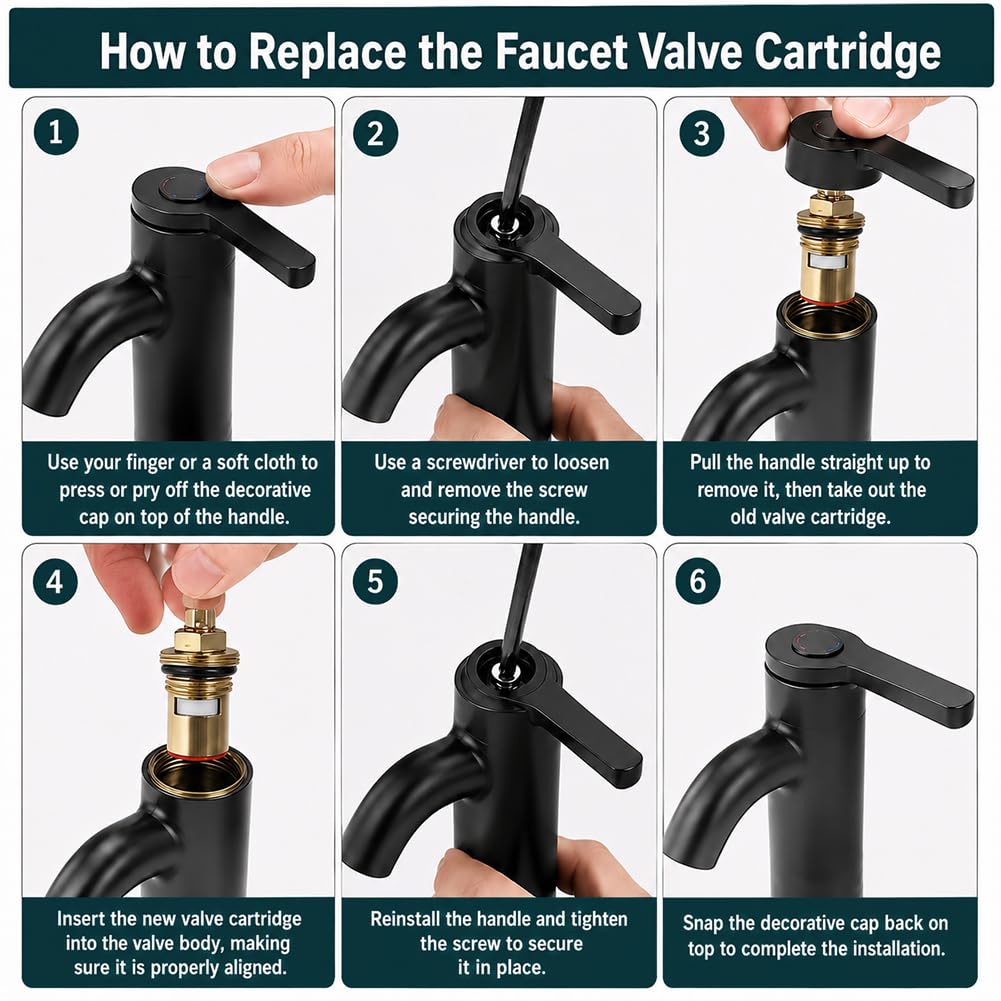 How to Replace the Faucet Valve Cartridge

1

Use your finger or a soft cloth to press or pry off the decorative cap on top of the handle.

2

Use a screwdriver to loosen and remove the screw securing the handle.

3

Pull the handle straight up to remove it, then take out the old valve cartridge.

4

Insert the new valve cartridge into the valve body, making sure it is properly aligned.

5

Reinstall the handle and tighten the screw to secure it in place.

6

Snap the decorative cap back on top to complete the installation.