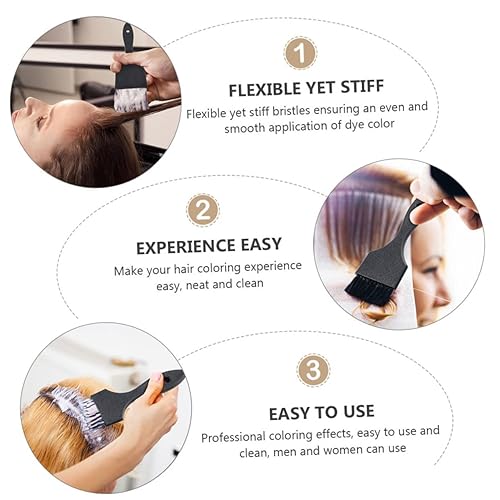 1

FLEXIBLE YET STIFF

Flexible yet stiff bristles ensuring an even and smooth application of dye color

2

EXPERIENCE EASY

Make your hair coloring experience easy, neat and clean

3

EASY TO USE

Professional coloring effects, easy to use and clean, men and women can use