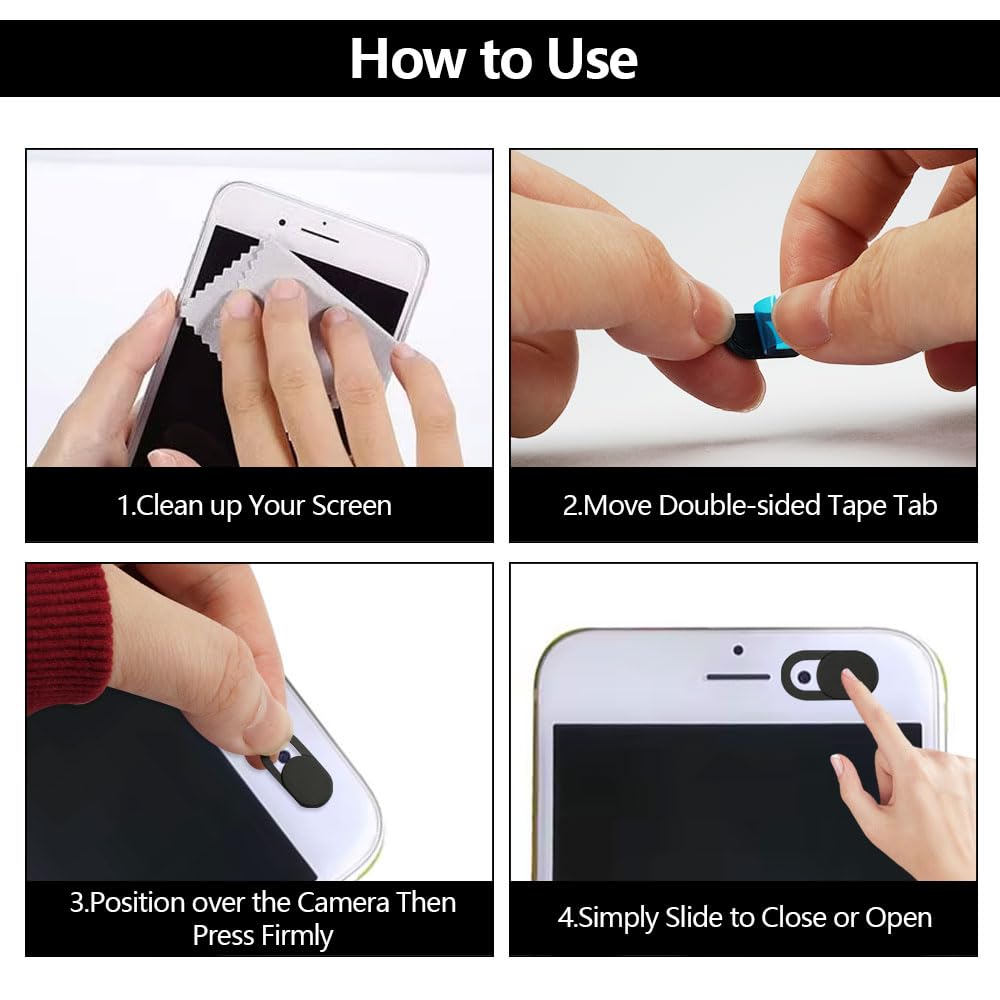 How to Use

1.Clean up Your Screen

2.Move Double-sided Tape Tab

3.Position over the Camera Then Press Firmly

4.Simply Slide to Close or Open