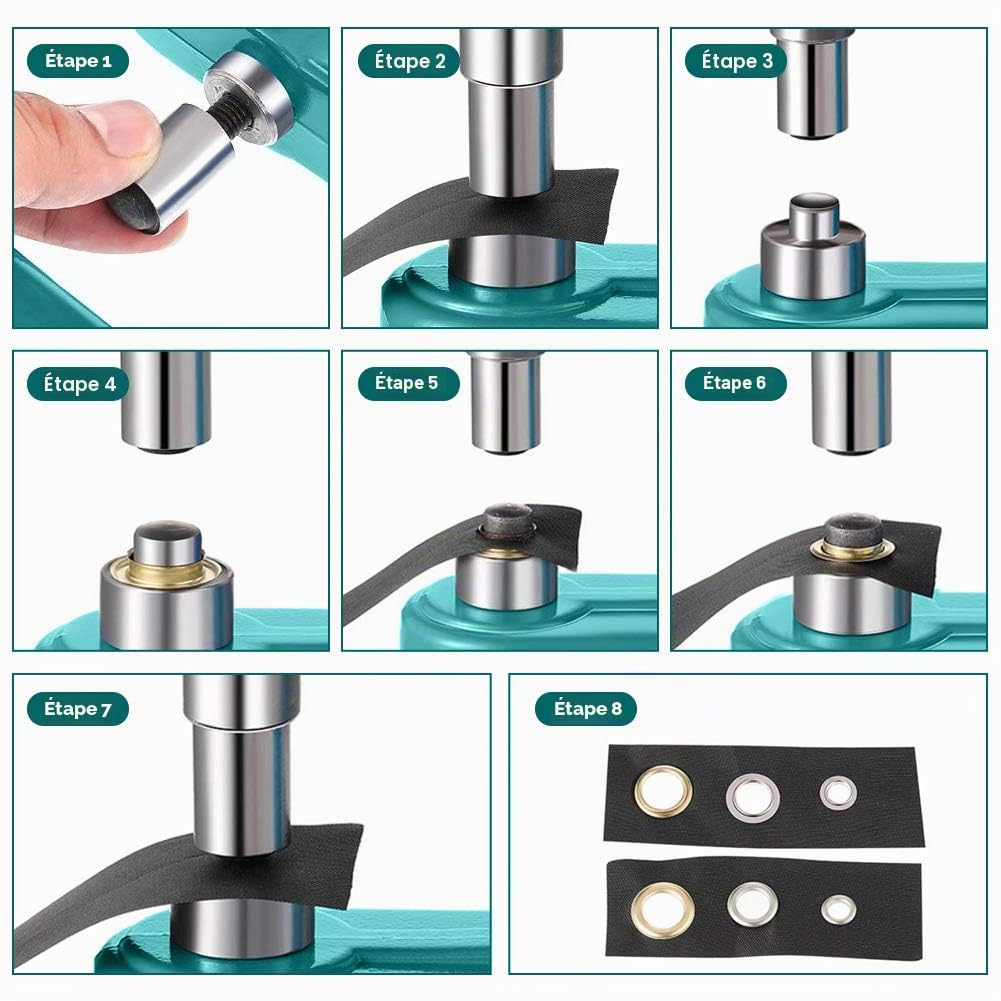 Étape 1

Étape 2

Étape 3

Étape 4

Étape 5

Étape 6

Étape 7

Étape 8