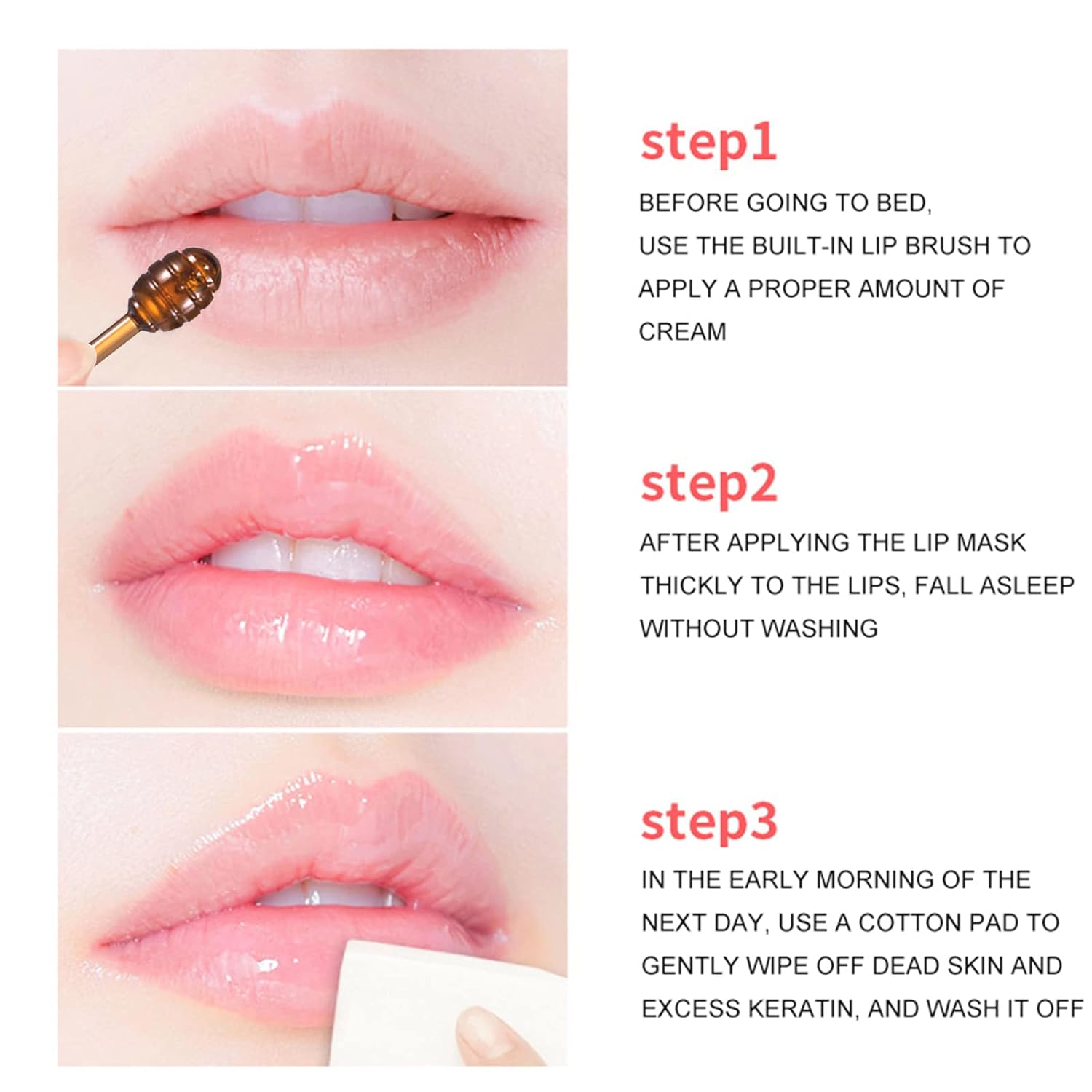 step1

BEFORE GOING TO BED, USE THE BUILT-IN LIP BRUSH TO APPLY A PROPER AMOUNT OF CREAM

step2

AFTER APPLYING THE LIP MASK THICKLY TO THE LIPS, FALL ASLEEP WITHOUT WASHING

step3

IN THE EARLY MORNING OF THE NEXT DAY, USE A COTTON PAD TO GENTLY WIPE OFF DEAD SKIN AND EXCESS KERATIN, AND WASH IT OFF