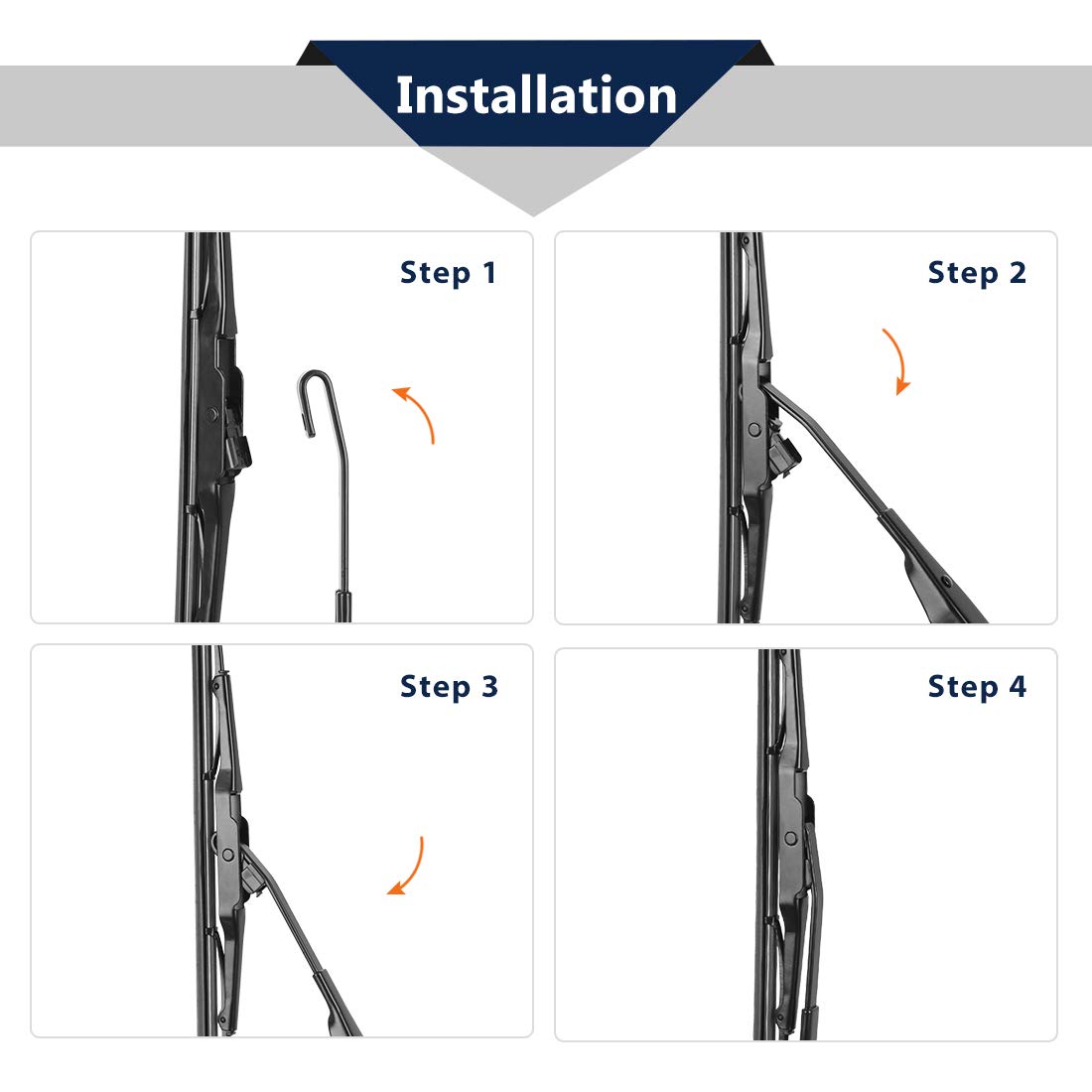 Installation

Step 1

Step 2

Step 3

Step 4