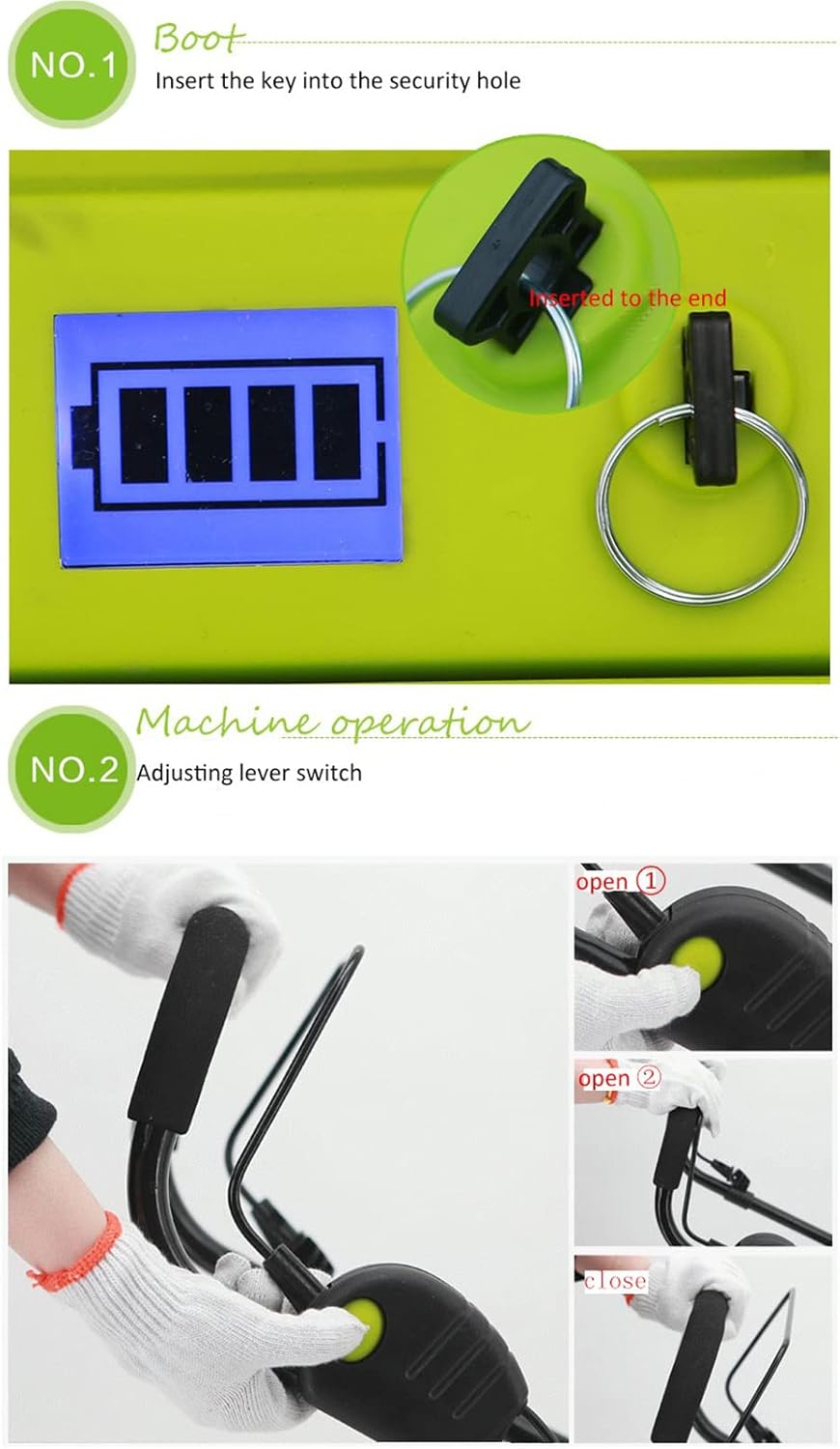 NO.1

Boot

Insert the key into the security hole

Inserted to the end

NO.2

Machine operation

Adjusting lever switch

open ①

open ②

close