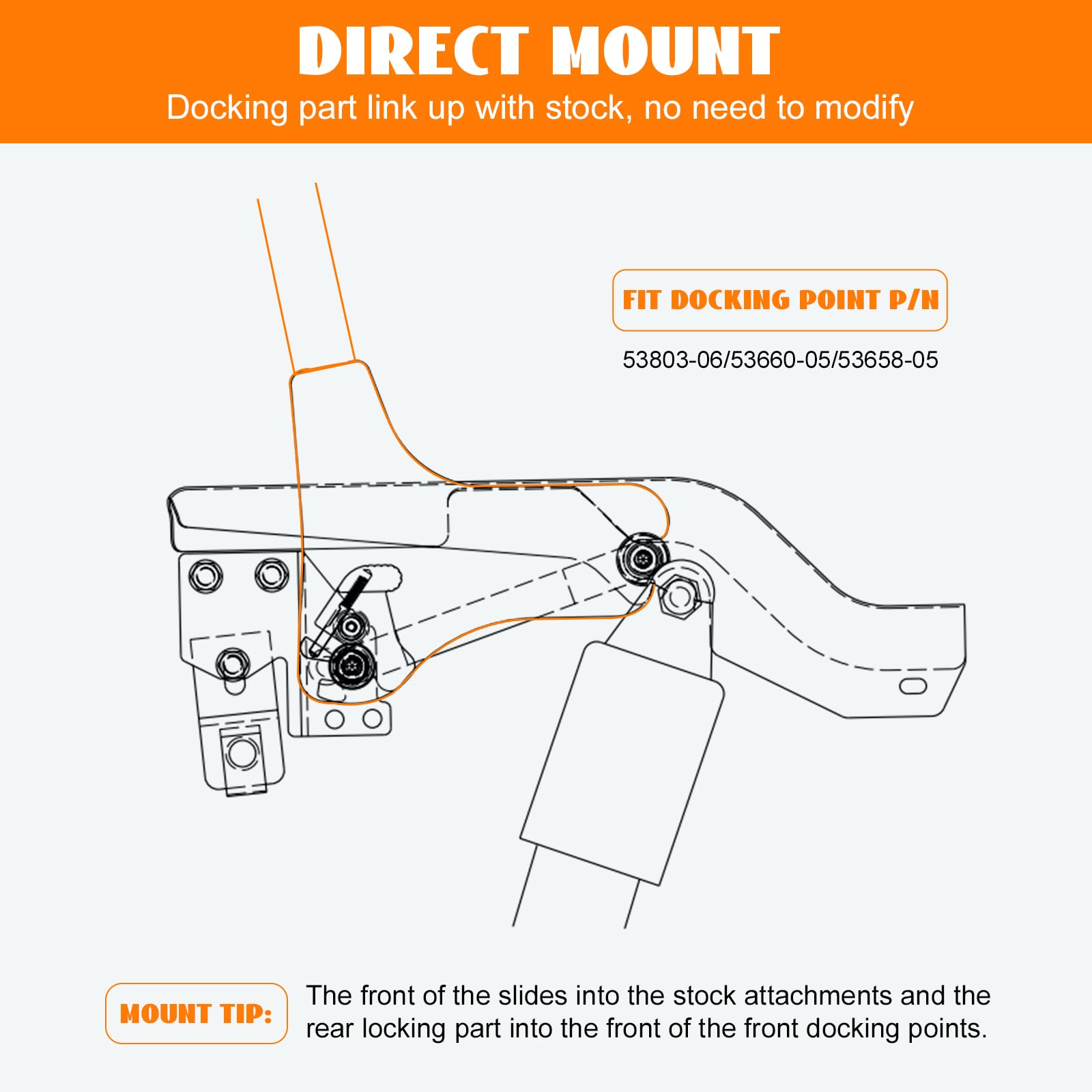 DIRECT MOUNT
Docking part link up with stock, no need to modify

FIT DOCKING POINT P/N
53803-06/53660-05/53658-05

MOUNT TIP:
The front of the slides into the stock attachments and the rear locking part into the front of the front docking points.