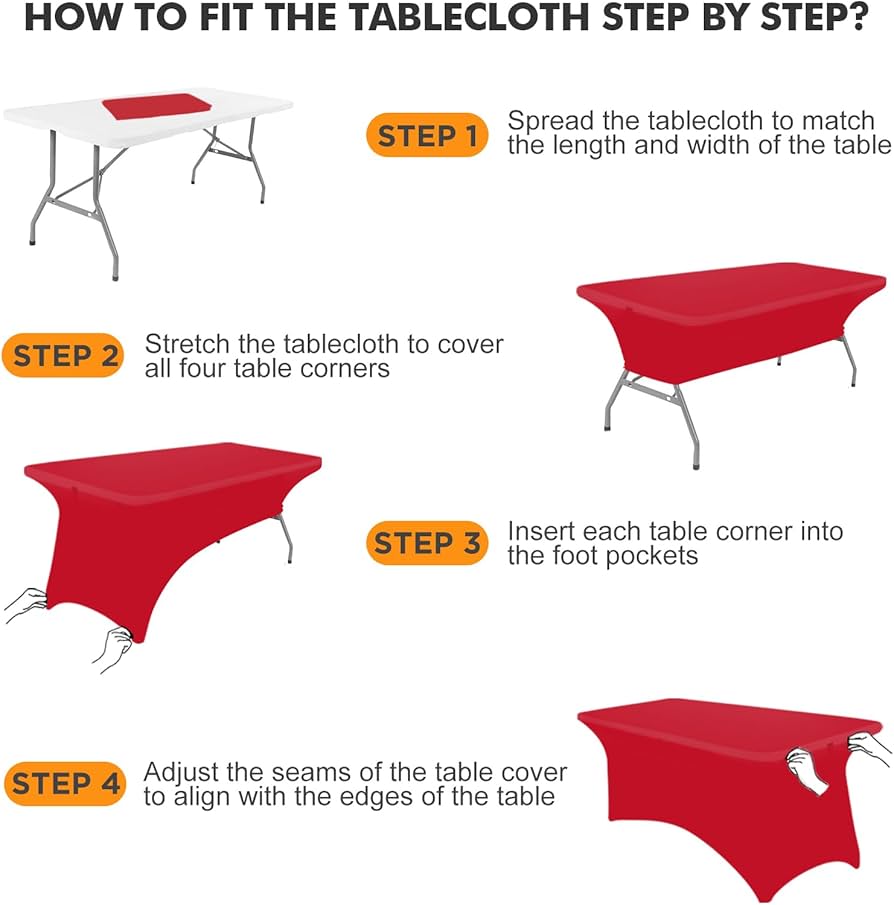 HOW TO FIT THE TABLECLOTH STEP BY STEP?

STEP 1 Spread the tablecloth to match the length and width of the table

STEP 2 Stretch the tablecloth to cover all four table corners

STEP 3 Insert each table corner into the foot pockets

STEP 4 Adjust the seams of the table cover to align with the edges of the table