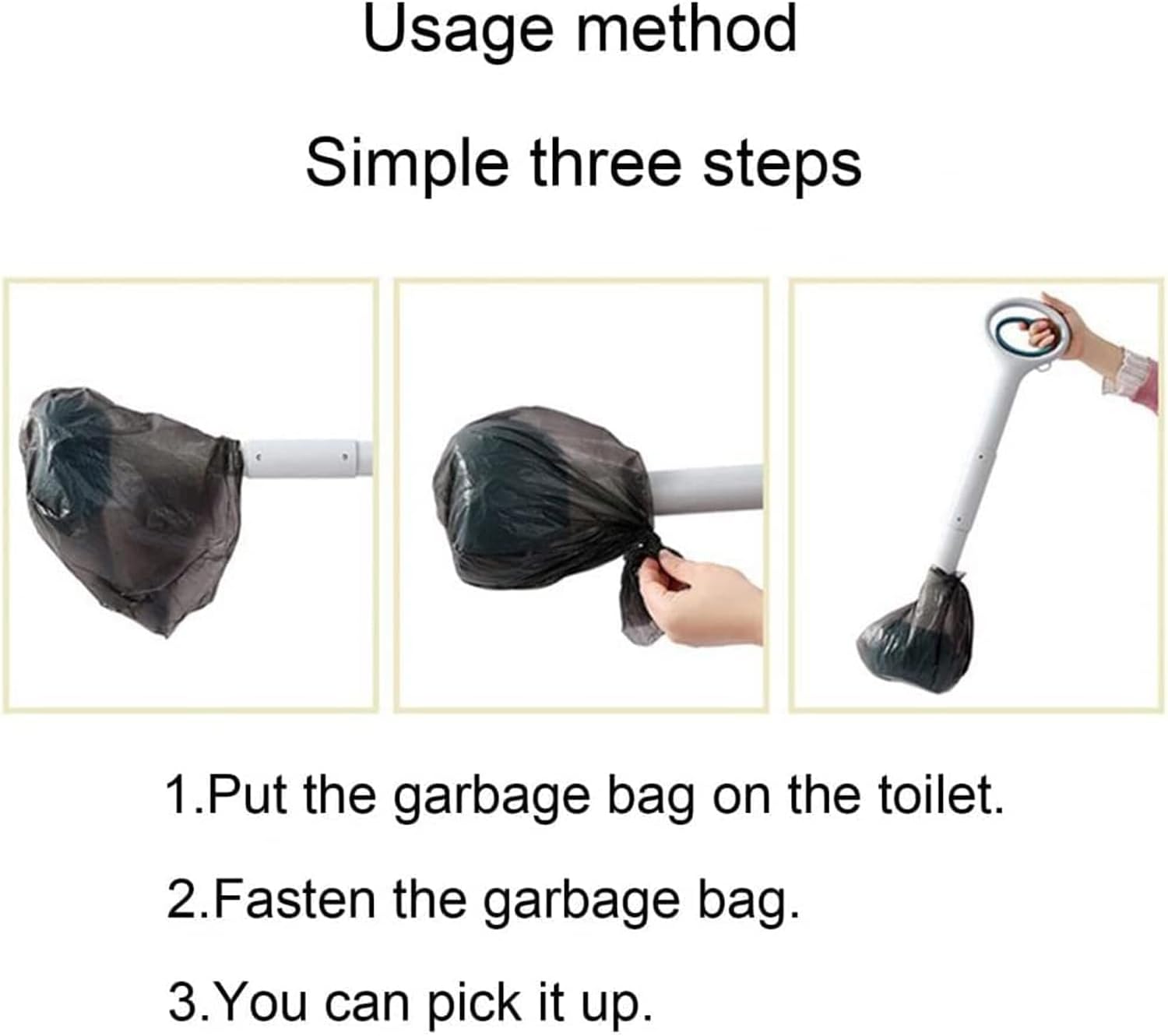 Usage method

Simple three steps

1.Put the garbage bag on the toilet.

2.Fasten the garbage bag.

3.You can pick it up.