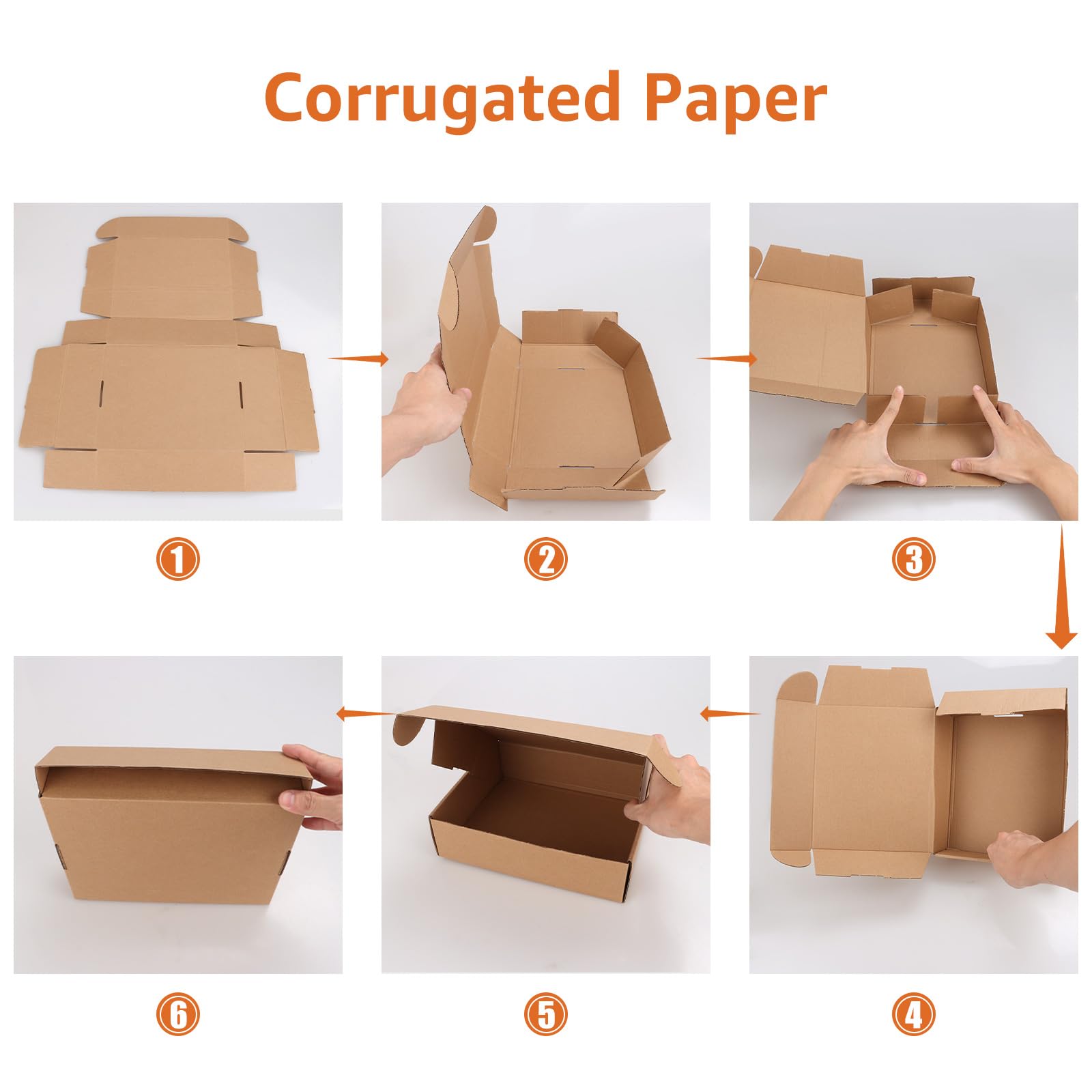 Corrugated Paper

1

2

3

6

5

4