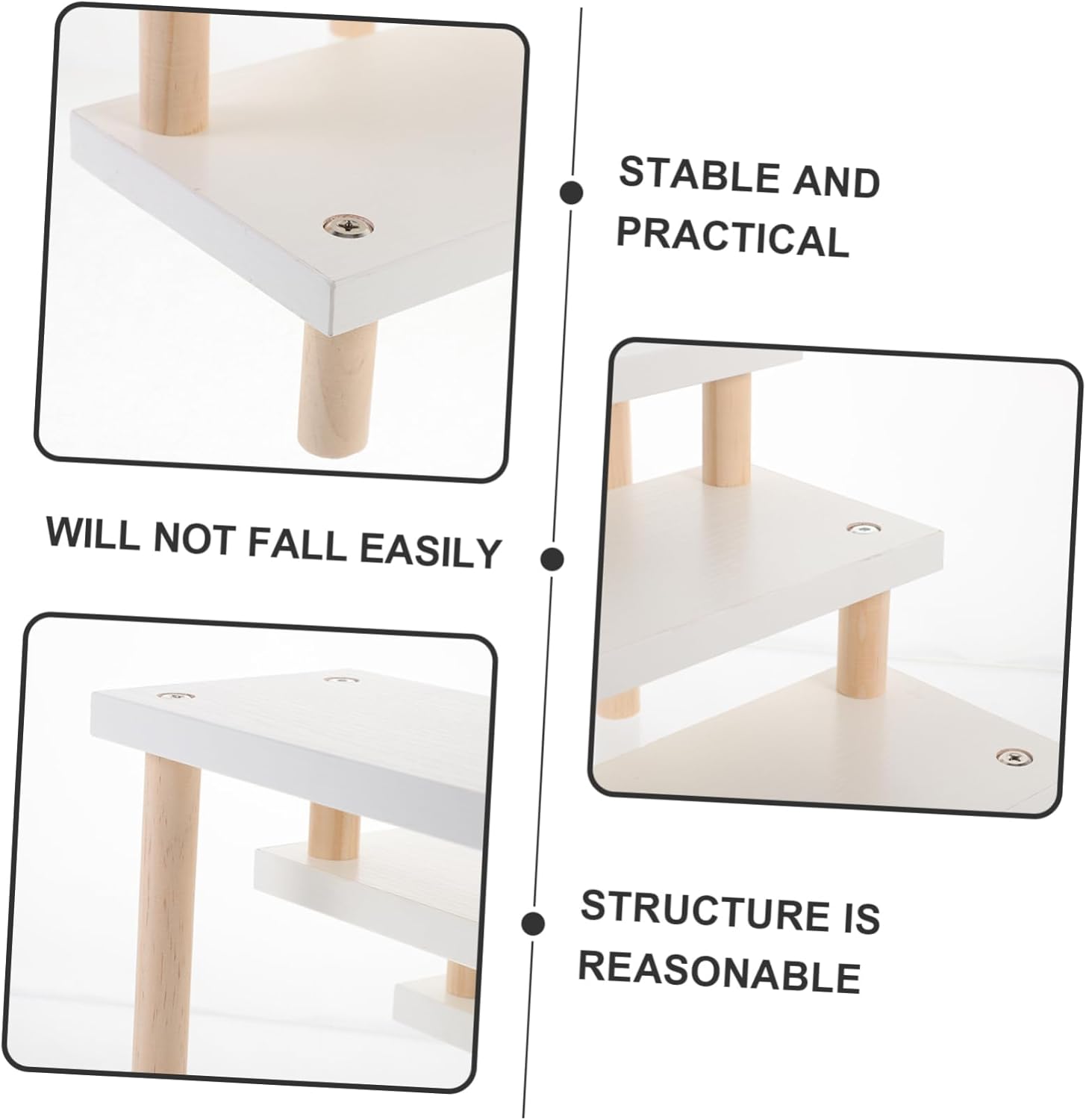 STABLE AND PRACTICAL

WILL NOT FALL EASILY

STRUCTURE IS REASONABLE