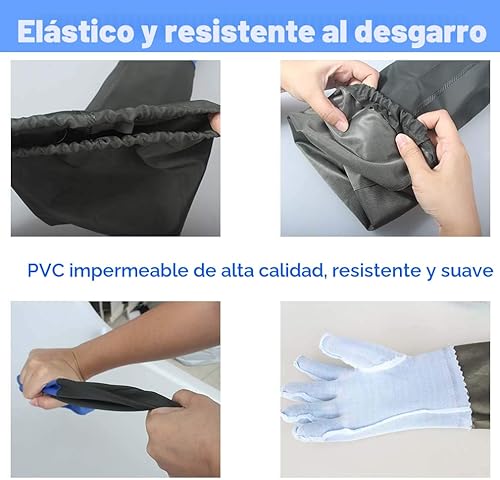 Elástico y resistente al desgarro

PVC impermeable de alta calidad, resistente y suave