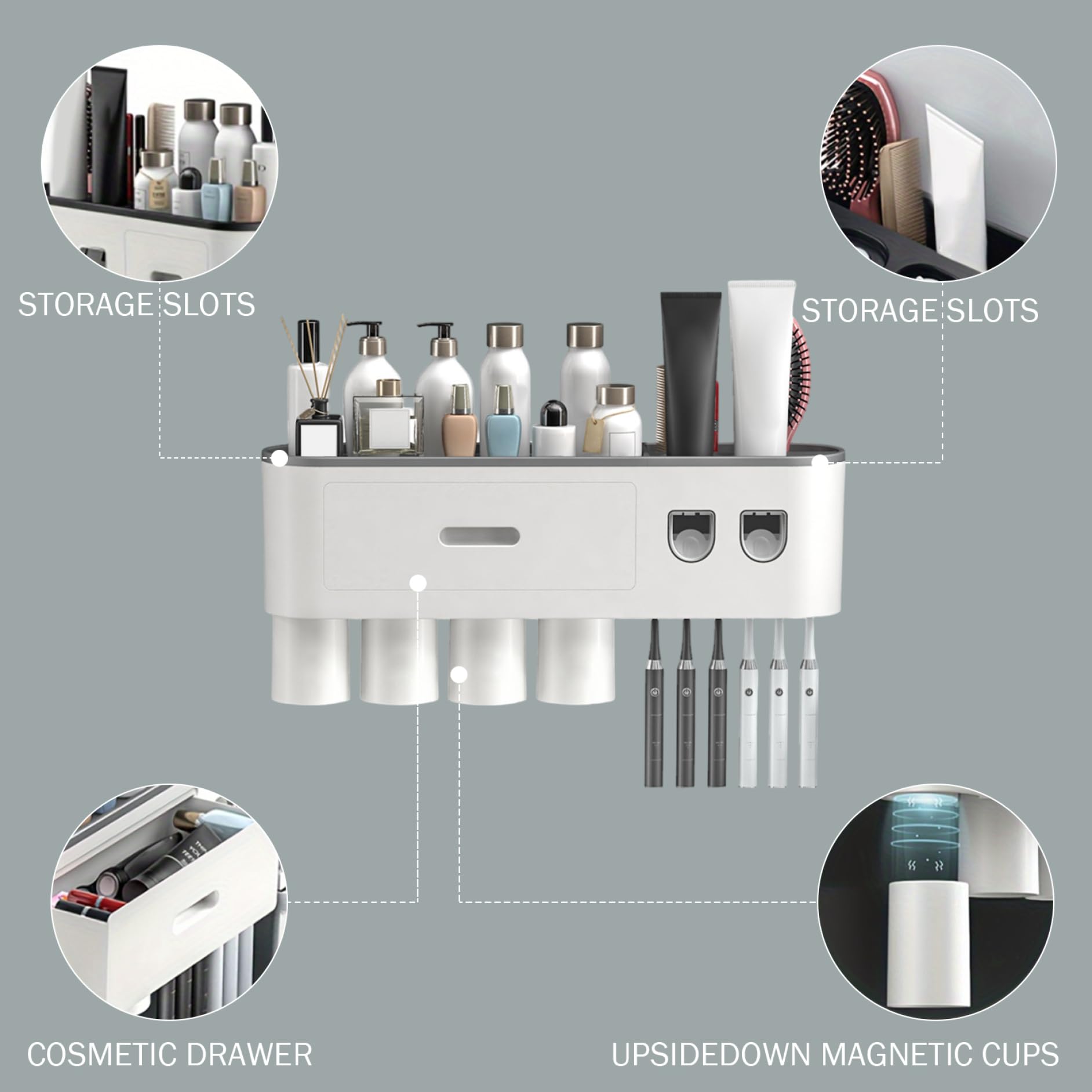 STORAGE SLOTS

STORAGE SLOTS

COSMETIC DRAWER

UPSIDEDOWN MAGNETIC CUPS