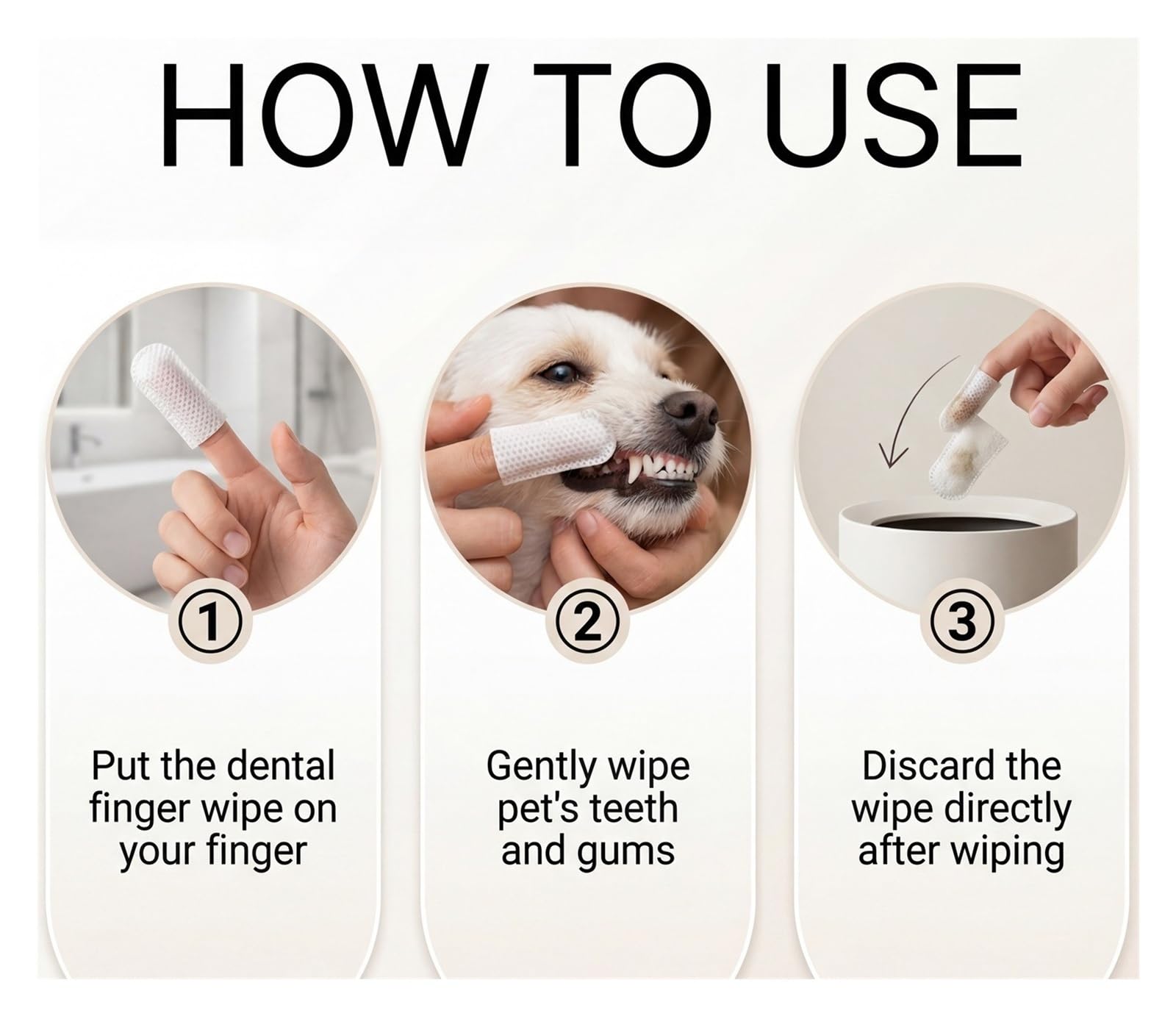 HOW TO USE

①

Put the dental finger wipe on your finger

②

Gently wipe pet's teeth and gums

③

Discard the wipe directly after wiping