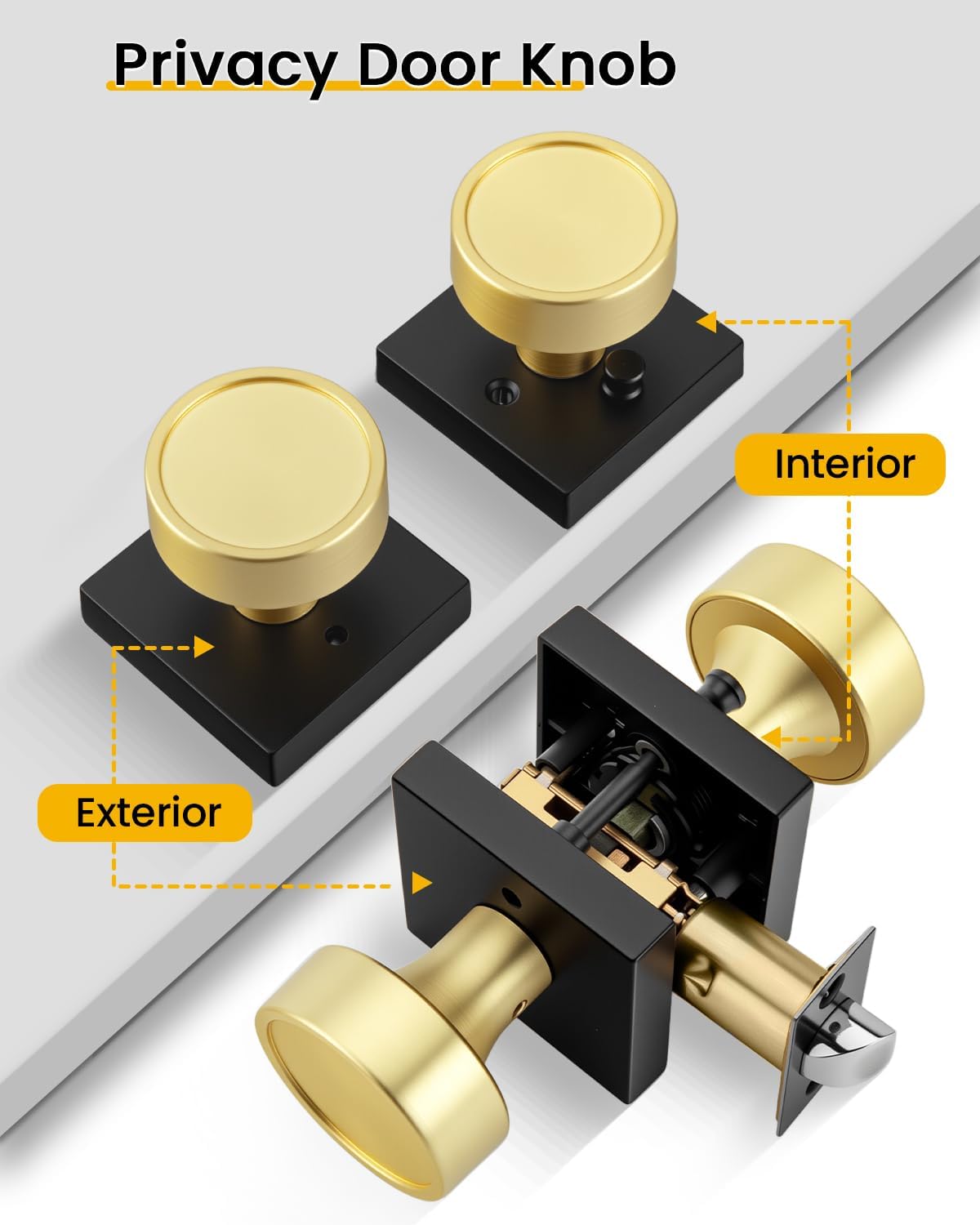 Privacy Door Knob

Interior

Exterior