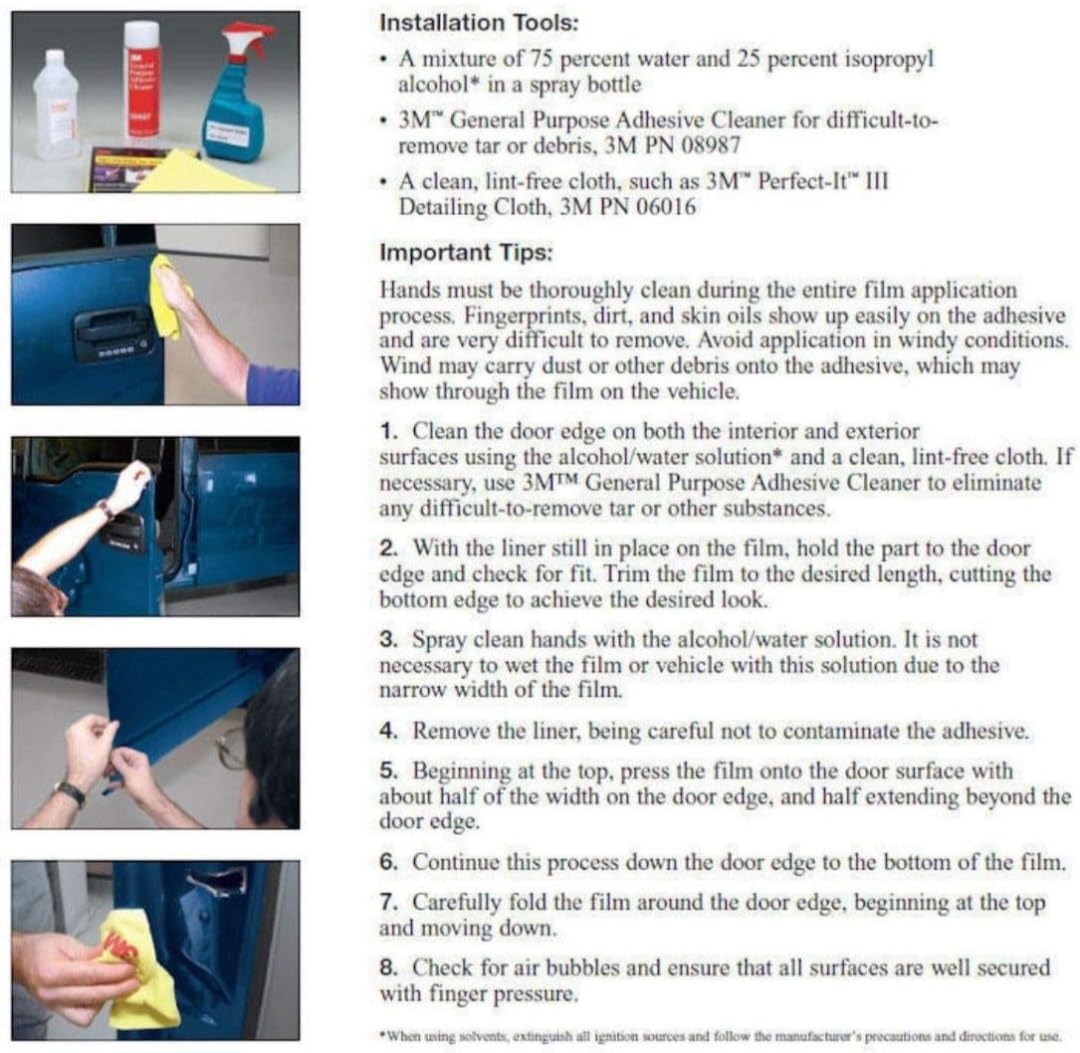 Installation Tools:

• A mixture of 75 percent water and 25 percent isopropyl alcohol* in a spray bottle

• 3M™ General Purpose Adhesive Cleaner for difficult-to-remove tar or debris, 3M PN 08987

• A clean, lint-free cloth, such as 3M™ Perfect-It™ III Detailing Cloth, 3M PN 06016

Important Tips:

Hands must be thoroughly clean during the entire film application process. Fingerprints, dirt, and skin oils show up easily on the adhesive and are very difficult to remove. Avoid application in windy conditions. Wind may carry dust or other debris onto the adhesive, which may show through the film on the vehicle.

1. Clean the door edge on both the interior and exterior surfaces using the alcohol/water solution* and a clean, lint-free cloth. If necessary, use 3MTM General Purpose Adhesive Cleaner to eliminate any difficult-to-remove tar or other substances.

2. With the liner still in place on the film, hold the part to the door edge and check for fit. Trim the film to the desired length, cutting the bottom edge to achieve the desired look.

3. Spray clean hands with the alcohol/water solution. It is not necessary to wet the film or vehicle with this solution due to the narrow width of the film.

4. Remove the liner, being careful not to contaminate the adhesive.

5. Beginning at the top, press the film onto the door surface with about half of the width on the door edge, and half extending beyond the door edge.

6. Continue this process down the door edge to the bottom of the film.

7. Carefully fold the film around the door edge, beginning at the top and moving down.

8. Check for air bubbles and ensure that all surfaces are well secured with finger pressure.

*When using solvents, extinguish all ignition sources and follow the manufacturer's precautions and directions for use.