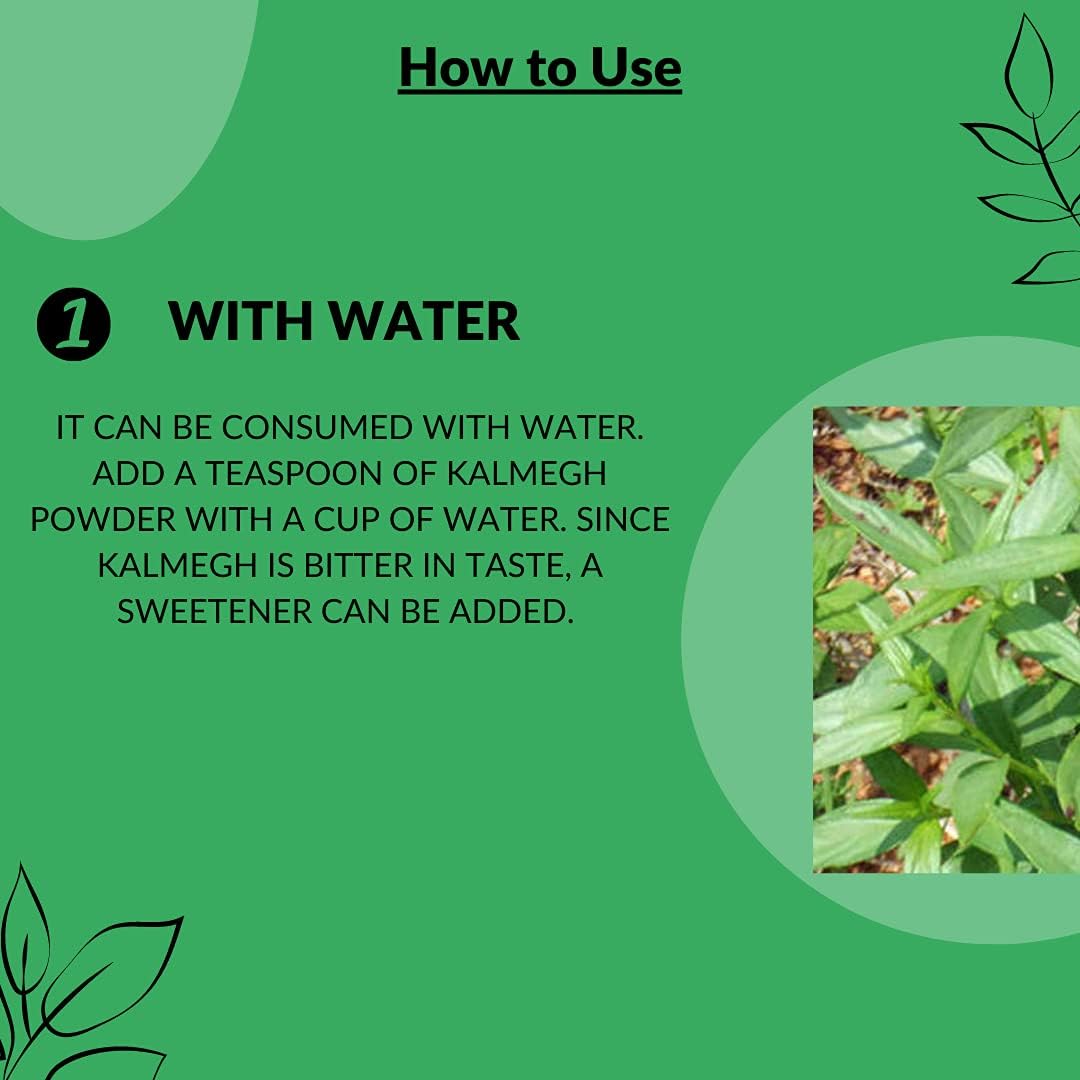 How to Use

1 WITH WATER

IT CAN BE CONSUMED WITH WATER. ADD A TEASPOON OF KALMEGH POWDER WITH A CUP OF WATER. SINCE KALMEGH IS BITTER IN TASTE, A SWEETENER CAN BE ADDED.