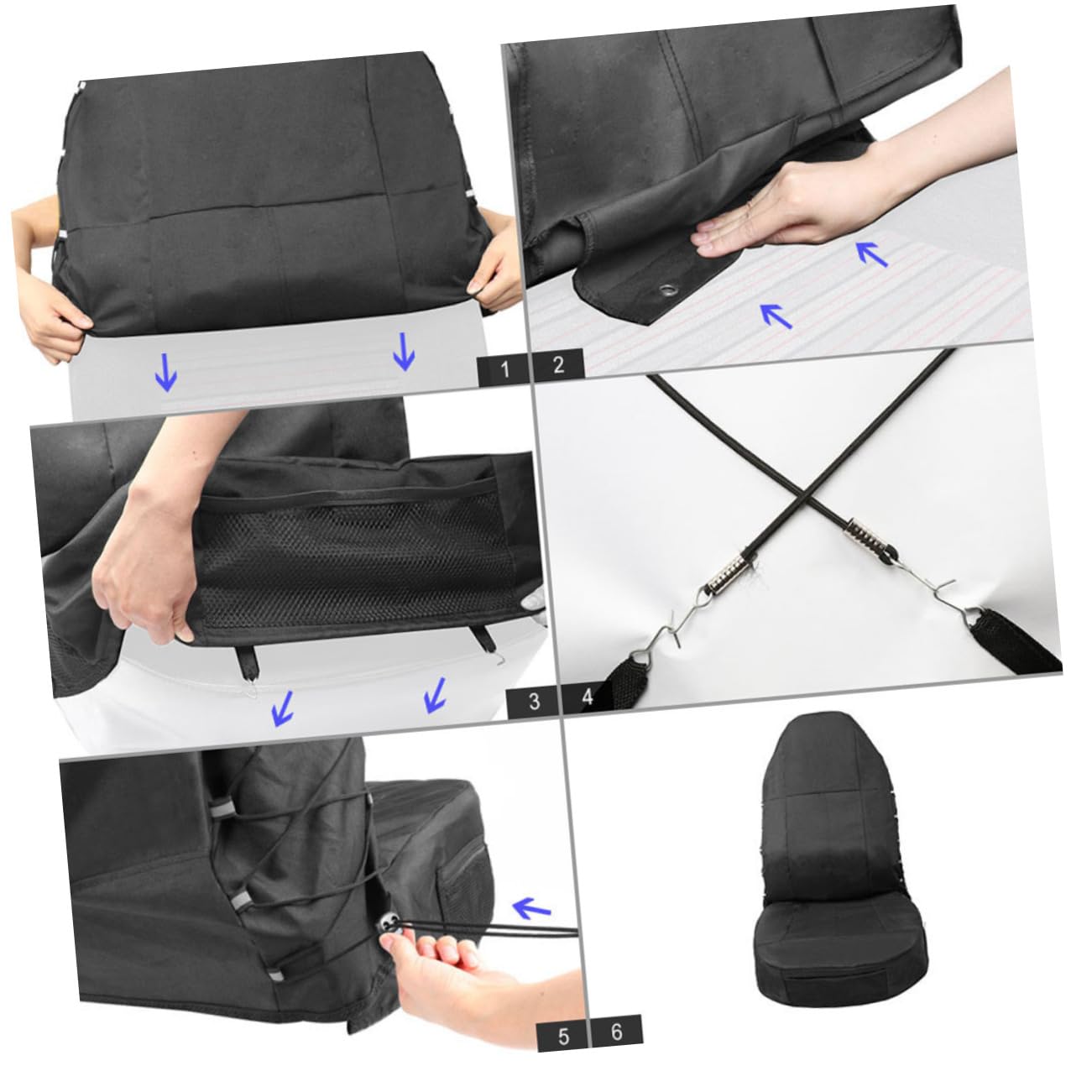 1
2
3
4
5
6