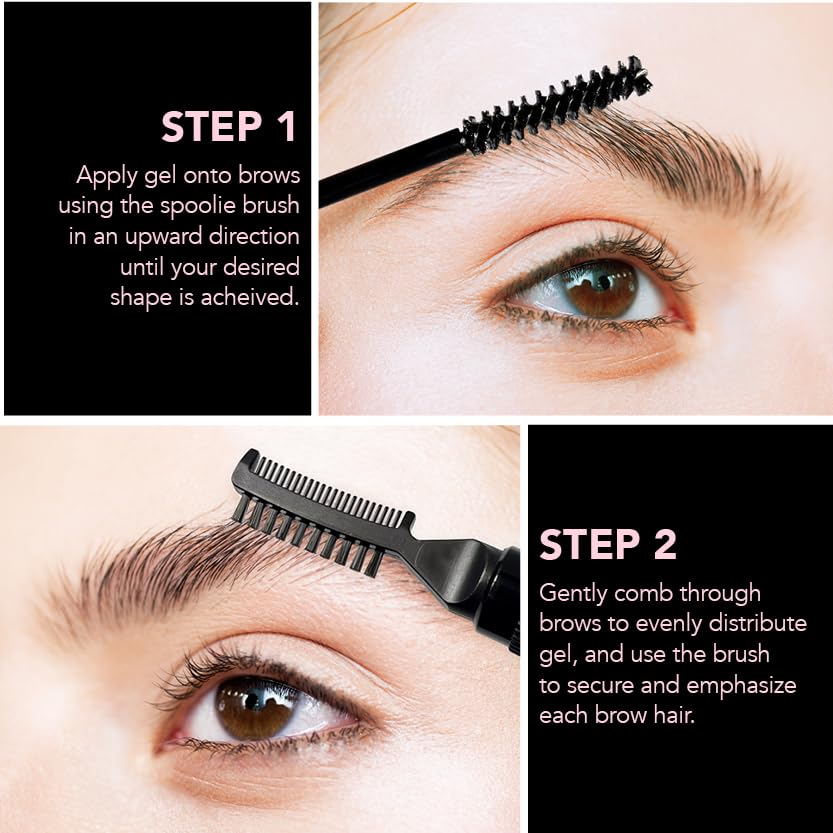 STEP 1

Apply gel onto brows using the spoolie brush in an upward direction until your desired shape is acheived.

STEP 2

Gently comb through brows to evenly distribute gel, and use the brush to secure and emphasize each brow hair.