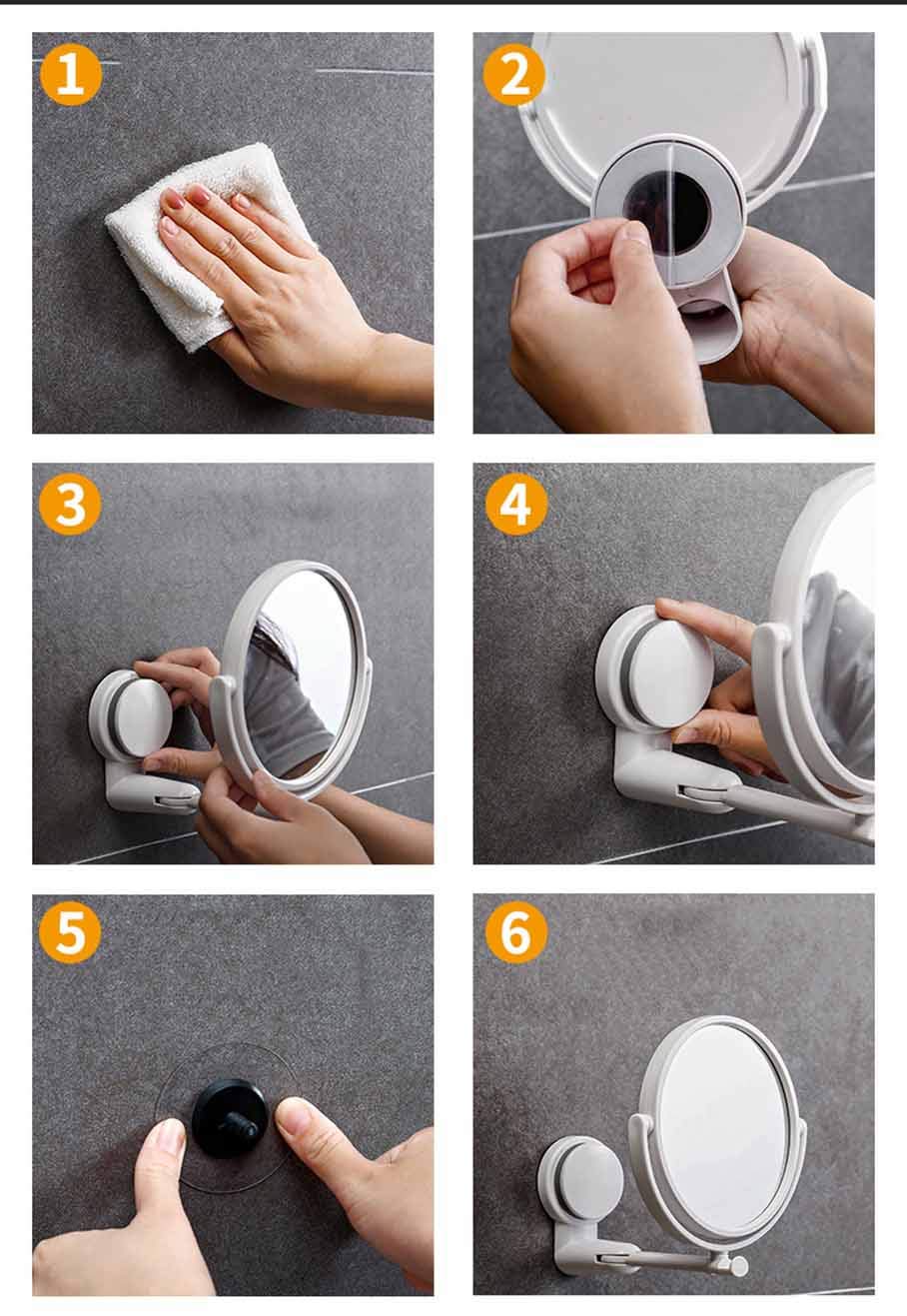 1

2

3

4

5

6