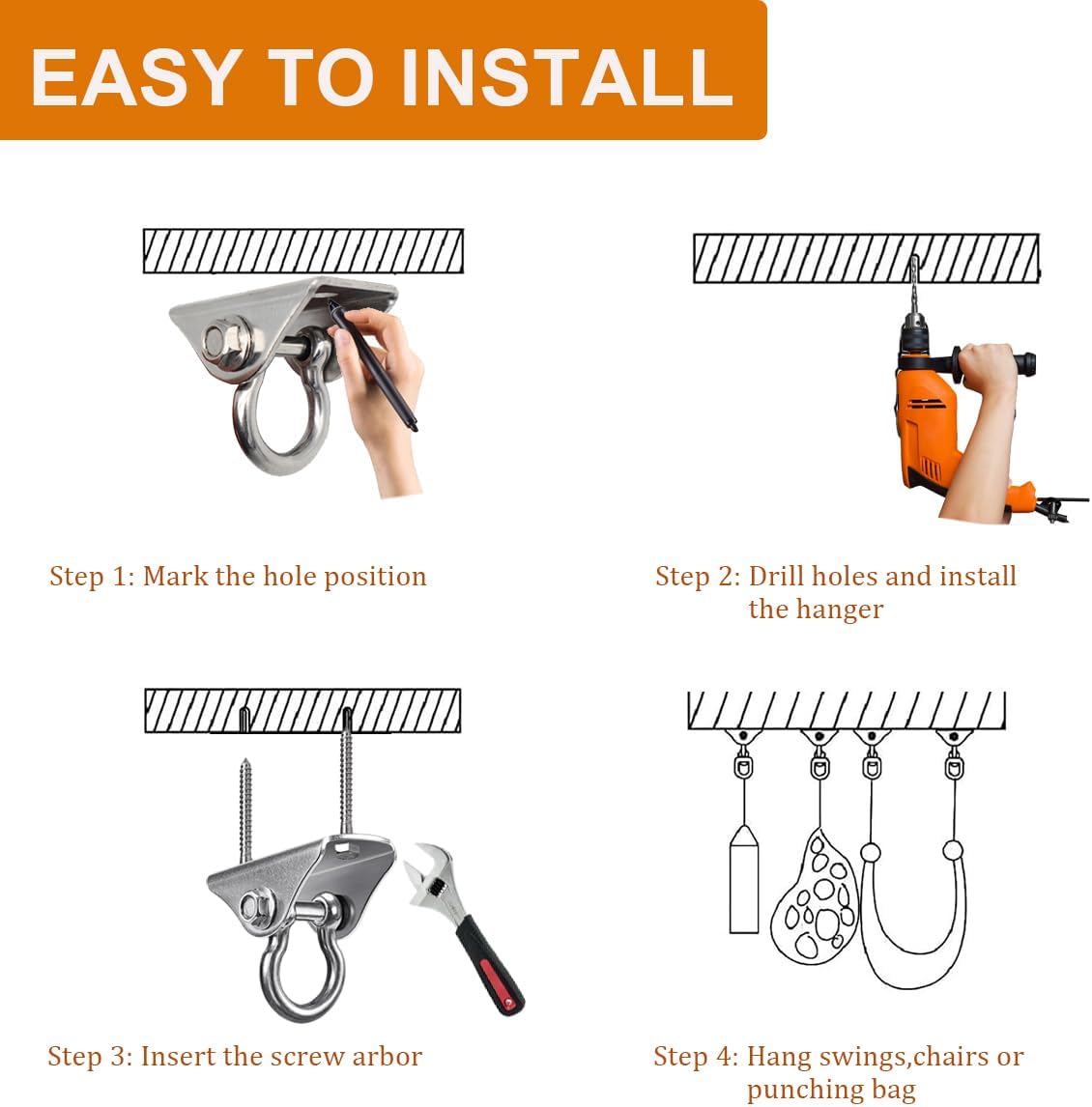 EASY TO INSTALL

Step 1: Mark the hole position

Step 2: Drill holes and install the hanger

Step 3: Insert the screw arbor

Step 4: Hang swings,chairs or punching bag