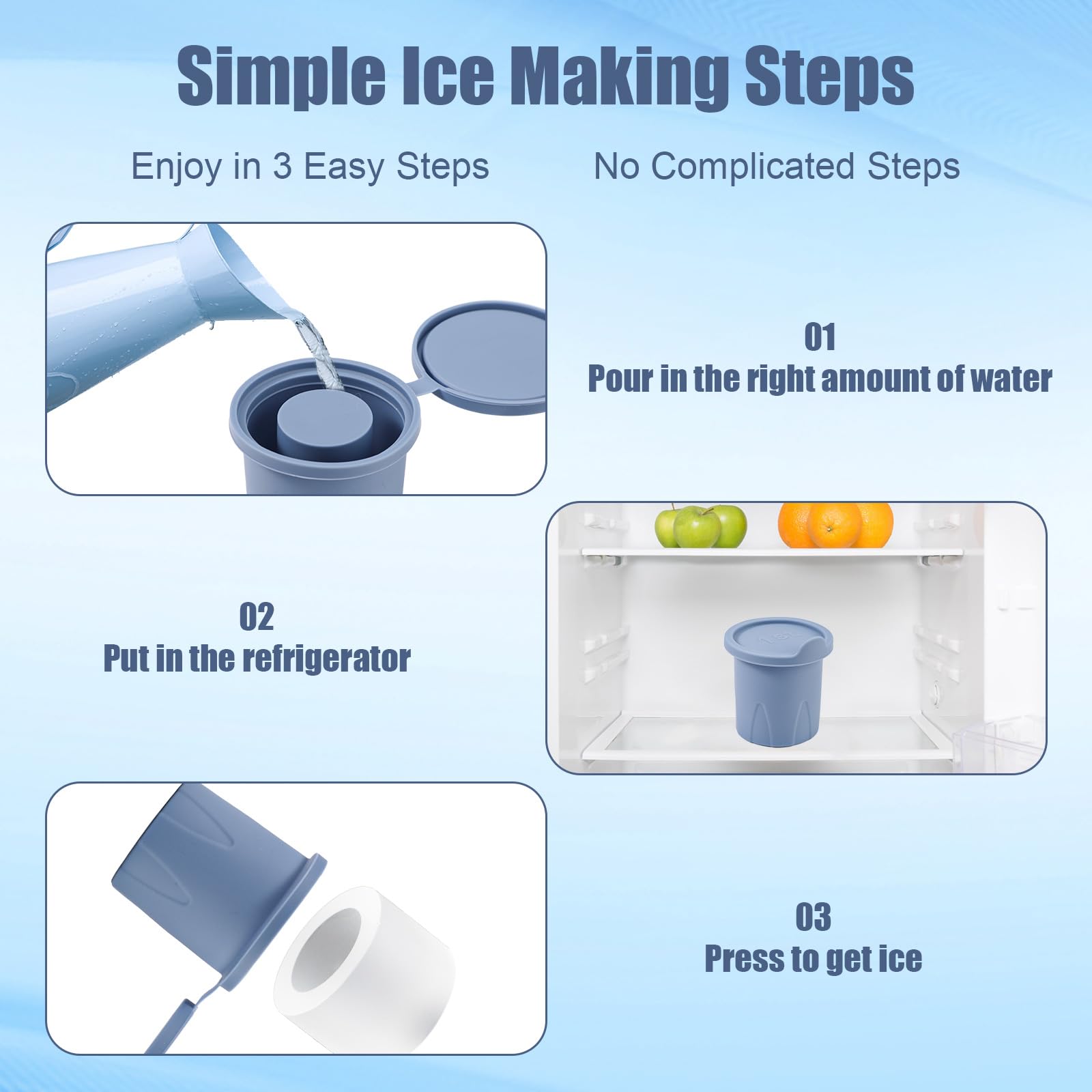 Simple Ice Making Steps

Enjoy in 3 Easy Steps

No Complicated Steps

01
Pour in the right amount of water

02
Put in the refrigerator

03
Press to get ice