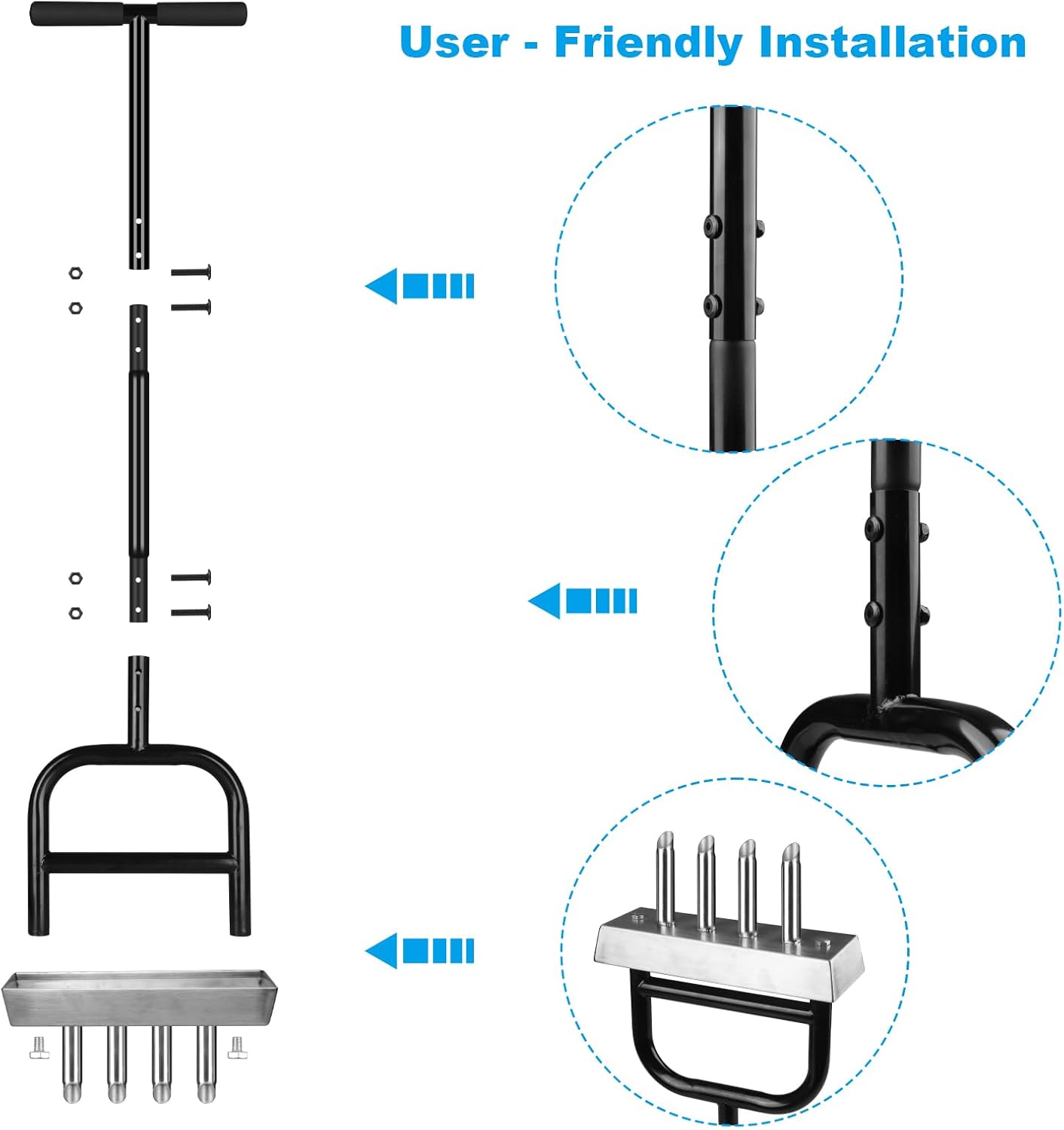 User - Friendly Installation