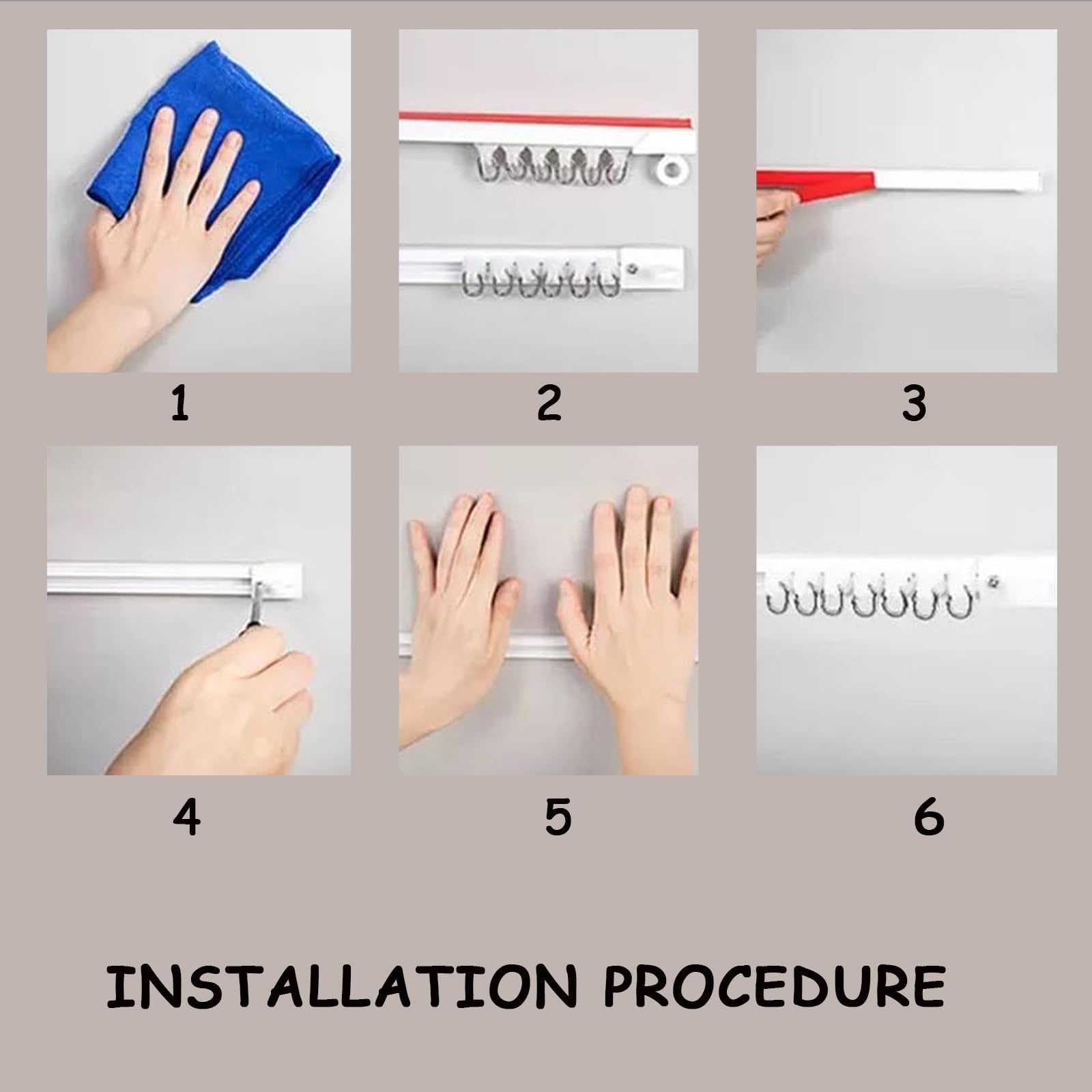 1

2

3

4

5

6

INSTALLATION PROCEDURE