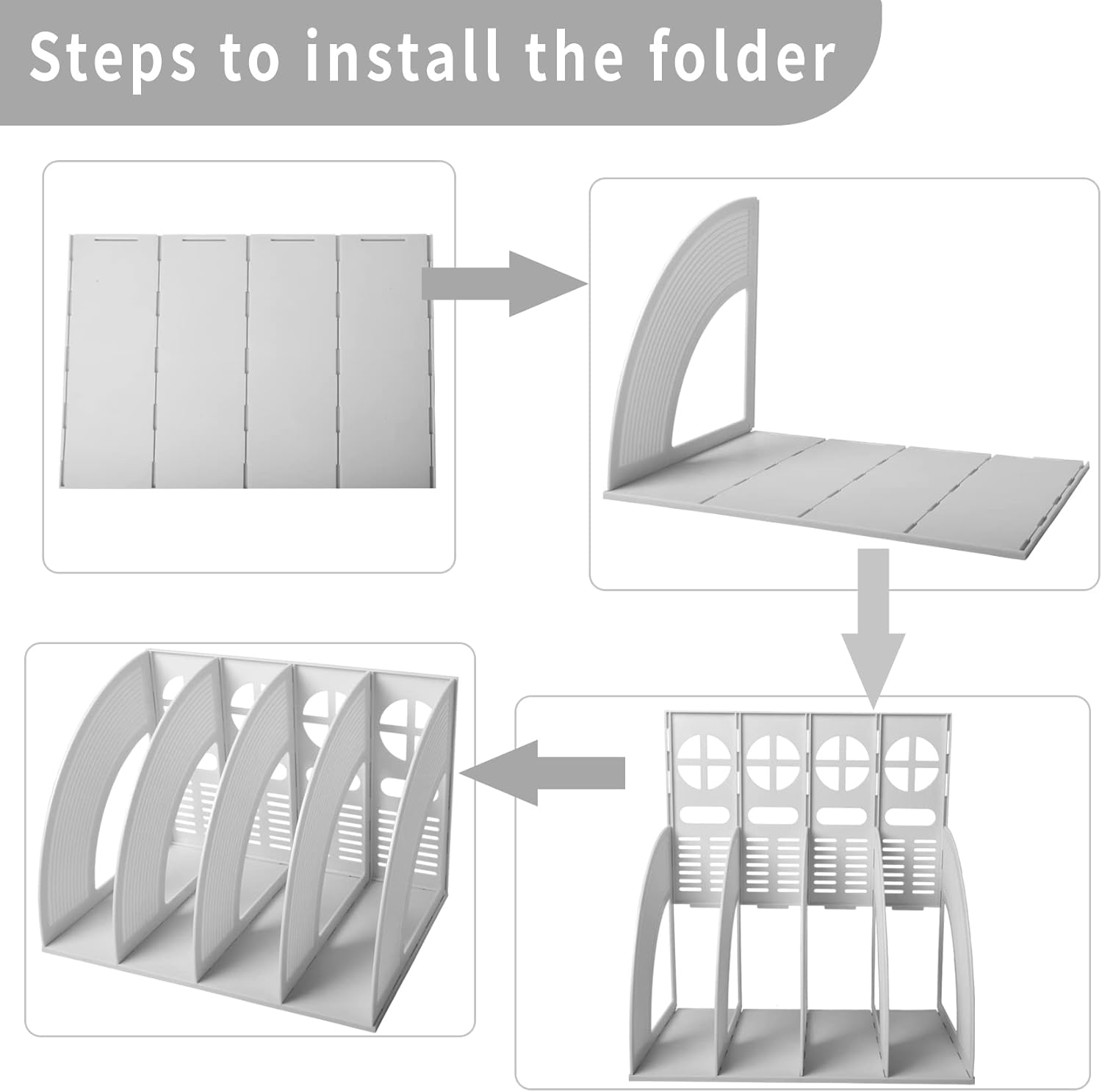 Steps to install the folder