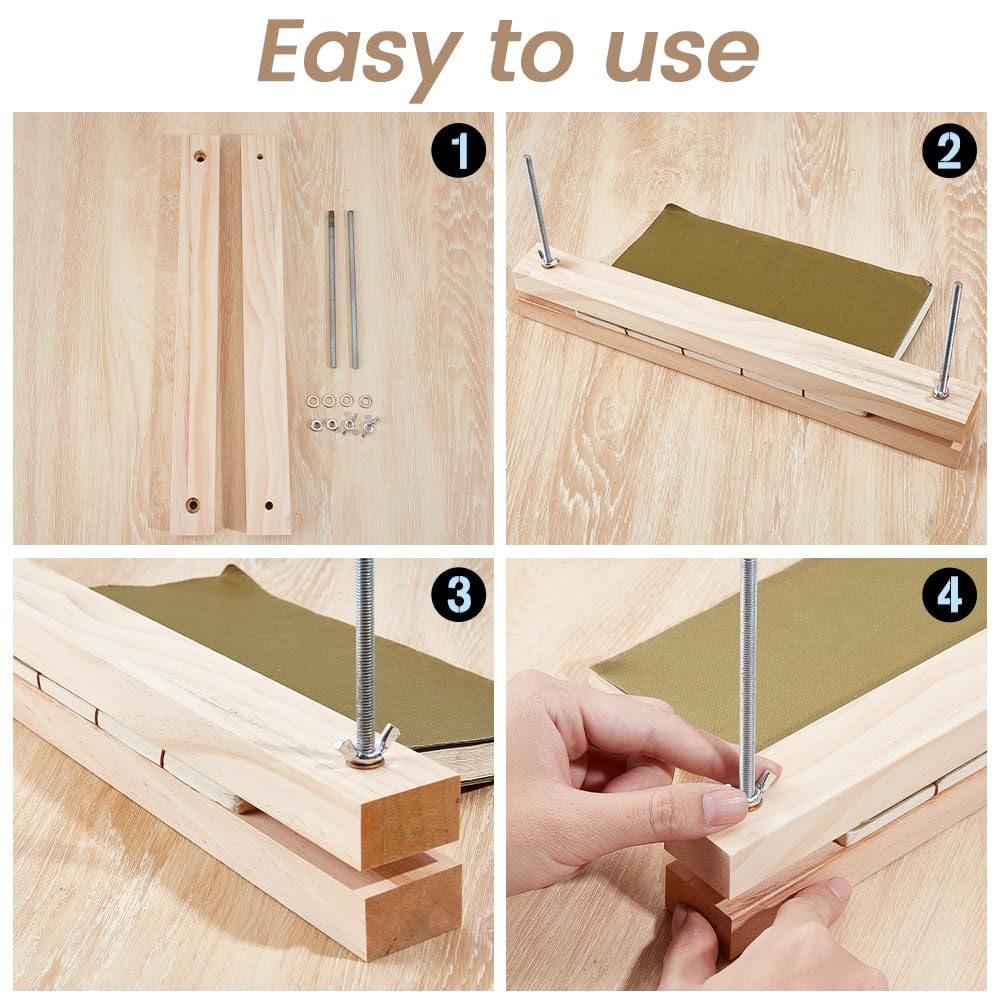 Easy to use

1

2

3

4