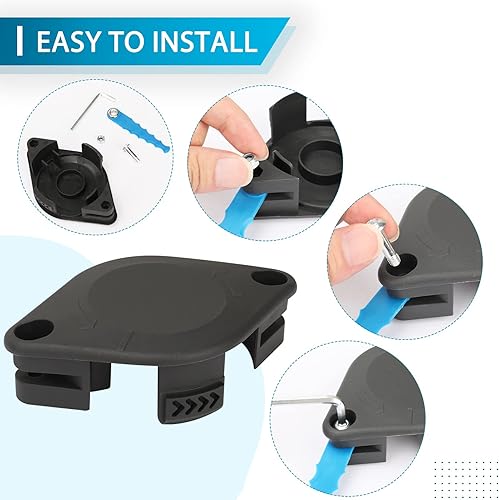 EASY TO INSTALL