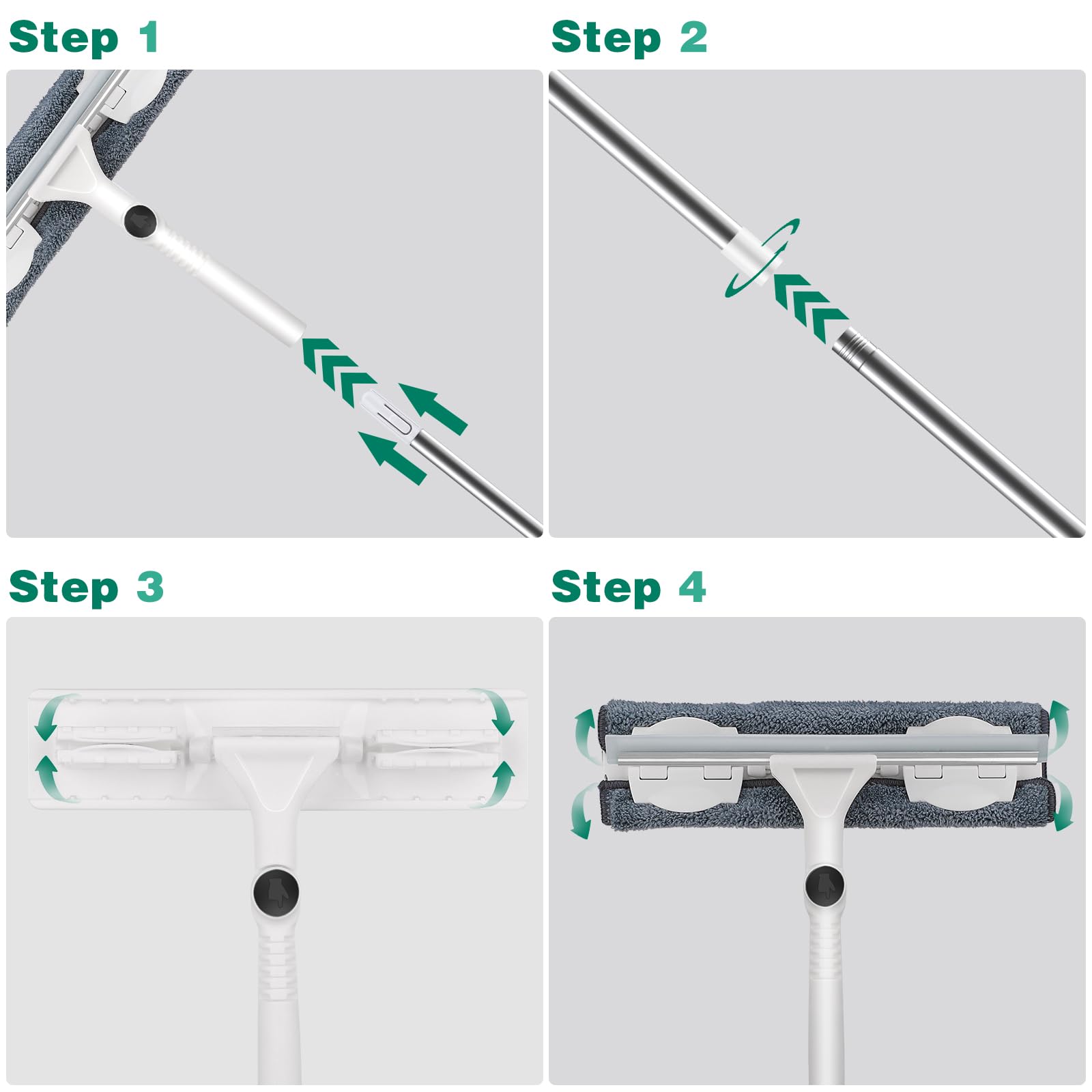 Step 1

Step 2

Step 3

Step 4