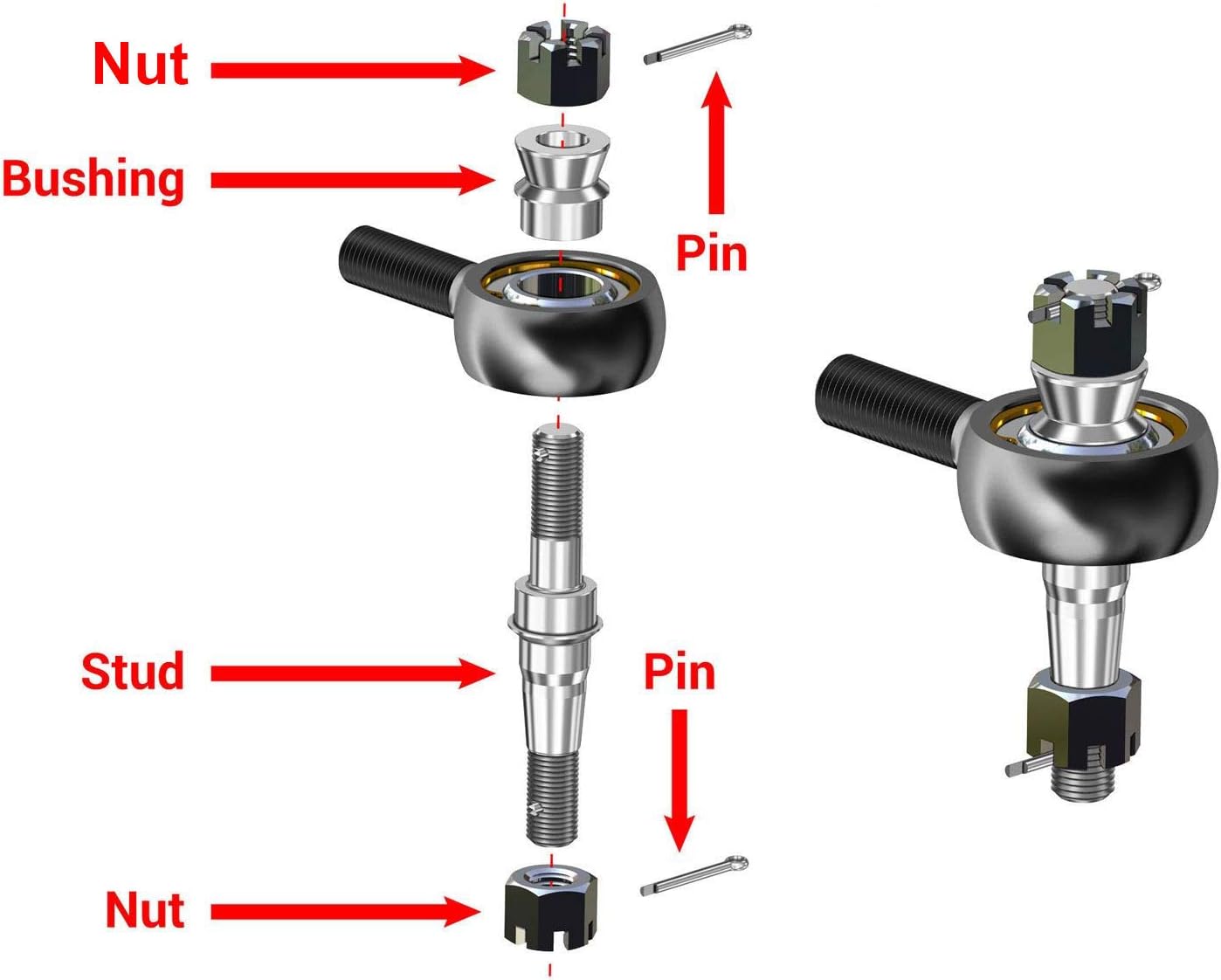 Nut

Bushing

Pin

Stud

Pin

Nut