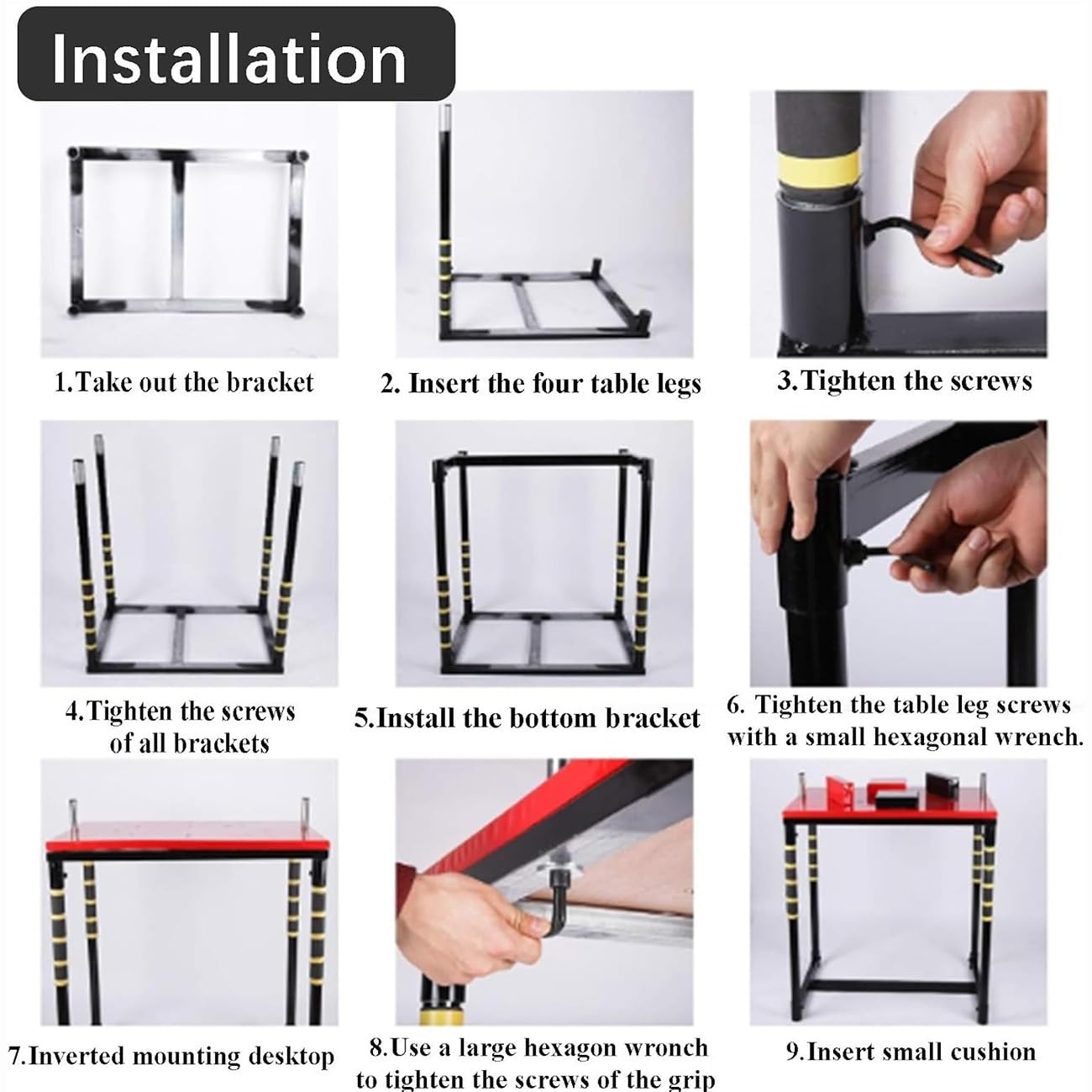 Installation

1.Take out the bracket

2. Insert the four table legs

3.Tighten the screws

4.Tighten the screws of all brackets

5.Install the bottom bracket

6. Tighten the table leg screws with a small hexagonal wrench.

7.Inverted mounting desktop

8.Use a large hexagon wronch to tighten the screws of the grip

9.Insert small cushion