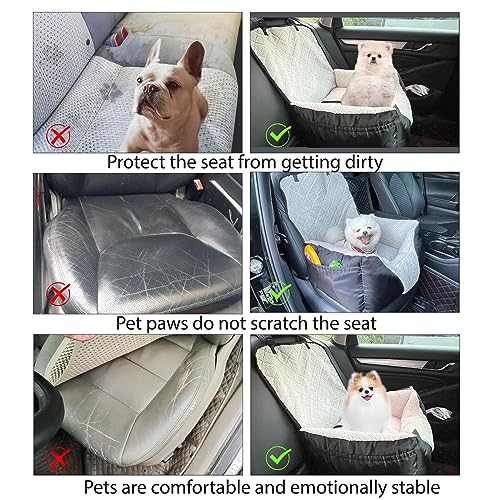 Protect the seat from getting dirty

Pet paws do not scratch the seat

Pets are comfortable and emotionally stable