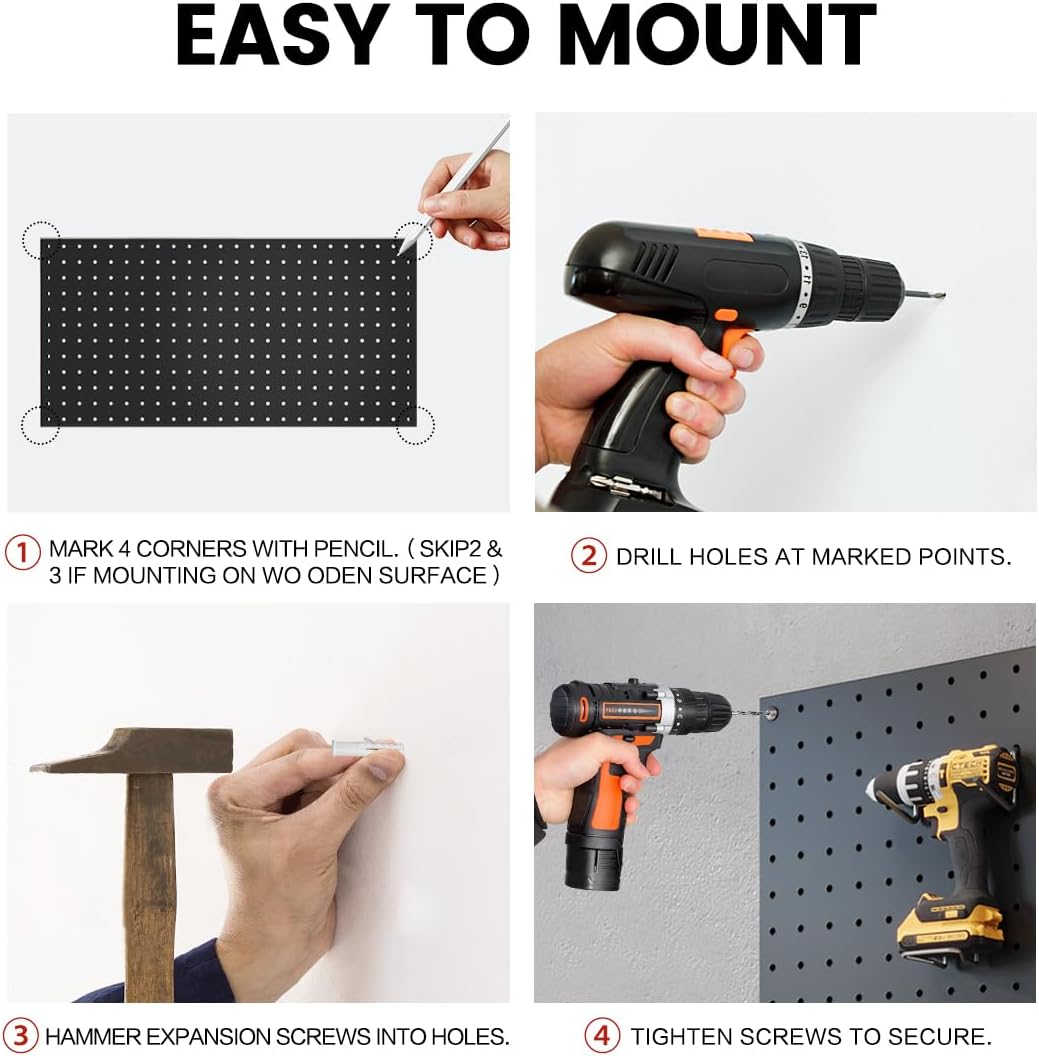 EASY TO MOUNT

1 MARK 4 CORNERS WITH PENCIL. ( SKIP2 & 3 IF MOUNTING ON WO ODEN SURFACE )

2 DRILL HOLES AT MARKED POINTS.

3 HAMMER EXPANSION SCREWS INTO HOLES.

4 TIGHTEN SCREWS TO SECURE.