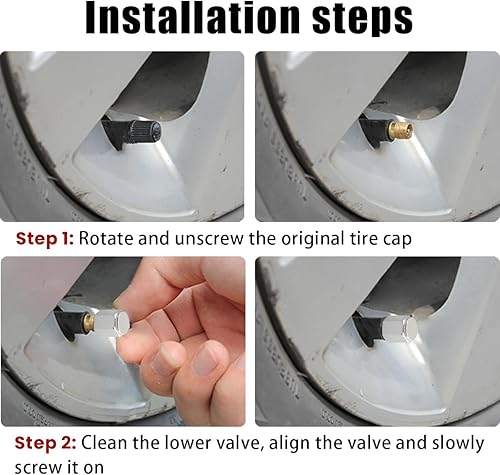 Installation steps

Step 1: Rotate and unscrew the original tire cap

Step 2: Clean the lower valve, align the valve and slowly screw it on